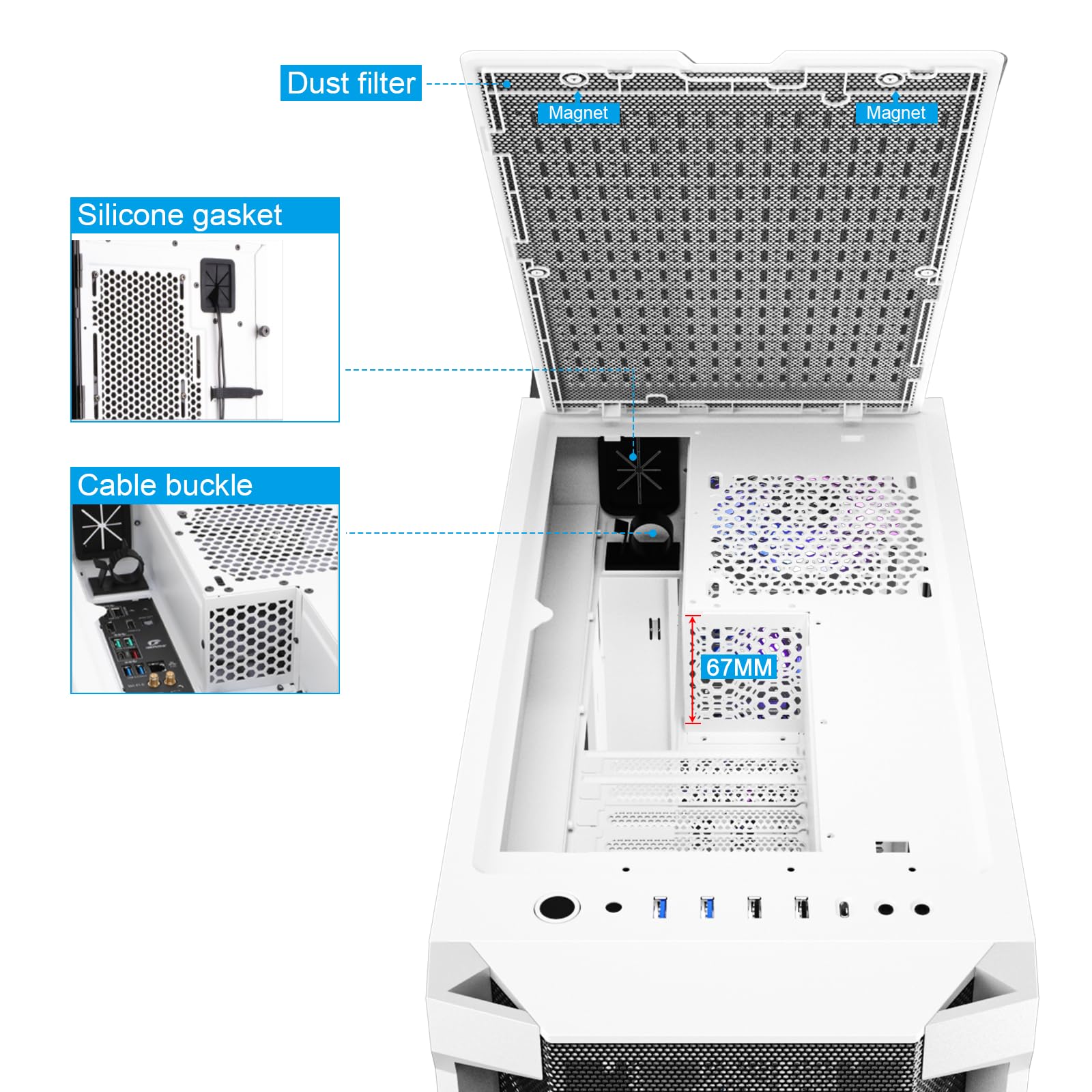 Dust filter

Magnet

Magnet

Silicone gasket

Cable buckle

67MM