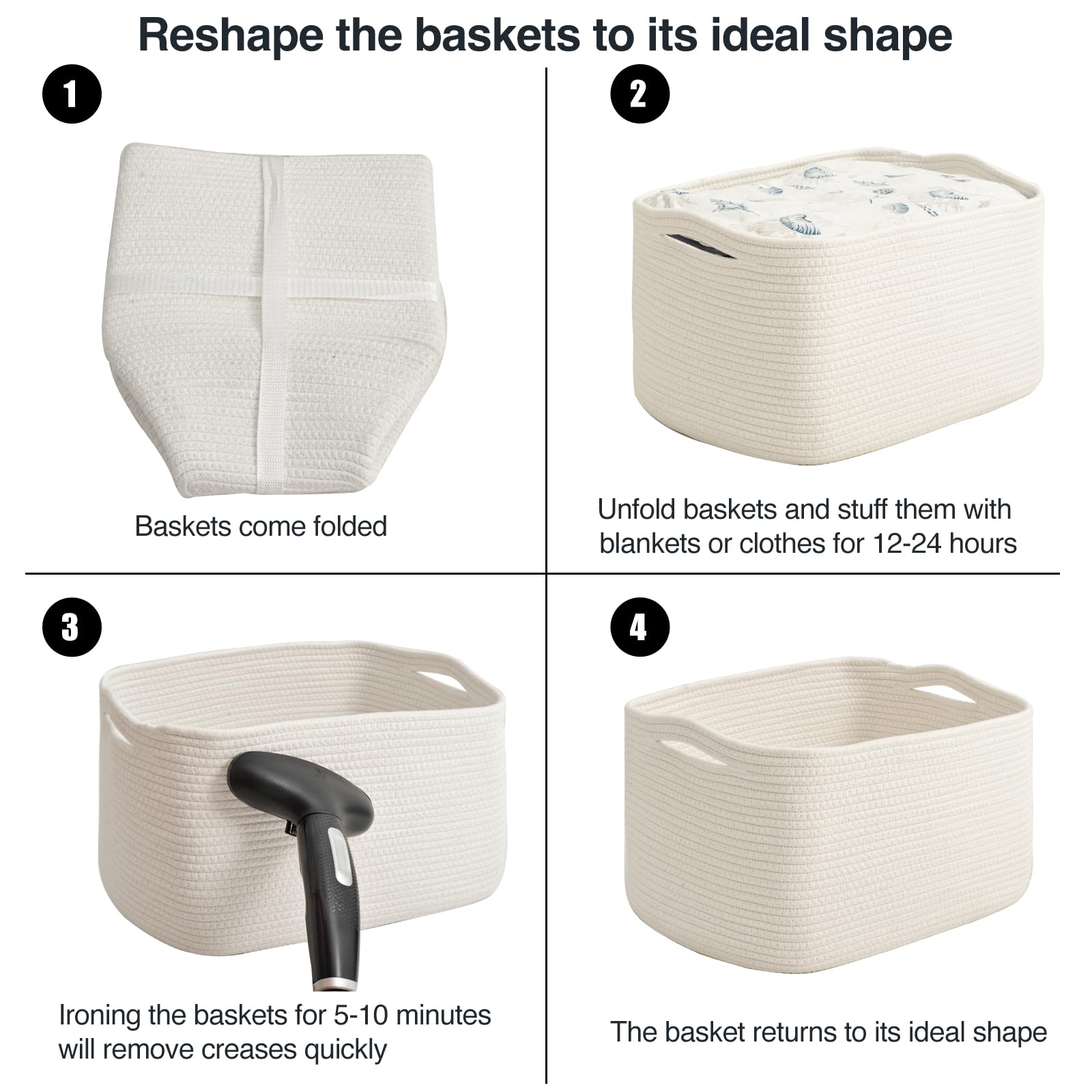 Reshape the baskets to its ideal shape

1

Baskets come folded

2

Unfold baskets and stuff them with blankets or clothes for 12-24 hours

3

Ironing the baskets for 5-10 minutes will remove creases quickly

4

The basket returns to its ideal shape