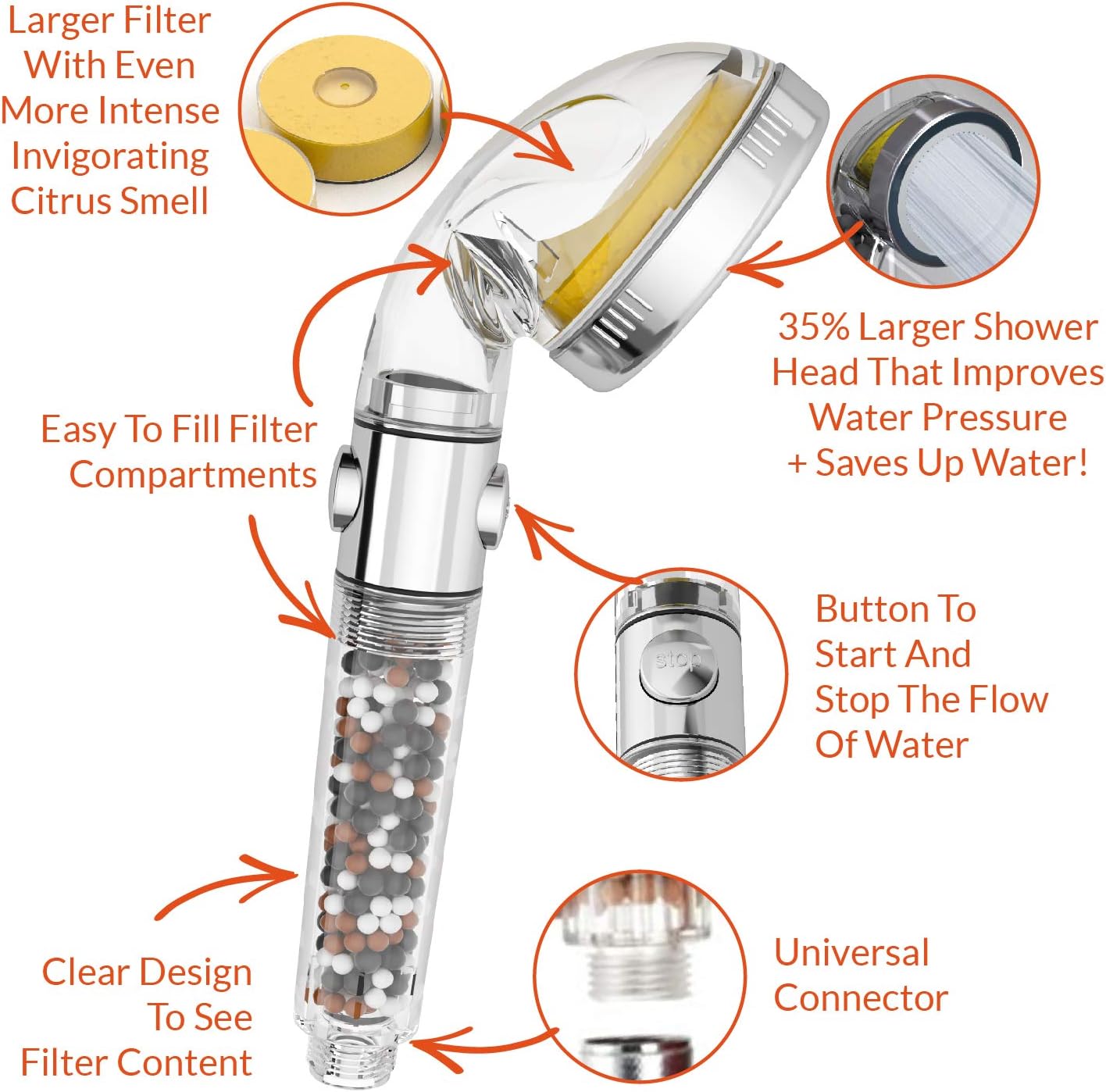 Larger Filter With Even More Intense Invigorating Citrus Smell

35% Larger Shower Head That Improves Water Pressure + Saves Up Water!

Easy To Fill Filter Compartments

stop

Button To Start And Stop The Flow Of Water

Clear Design To See Filter Content

Universal Connector