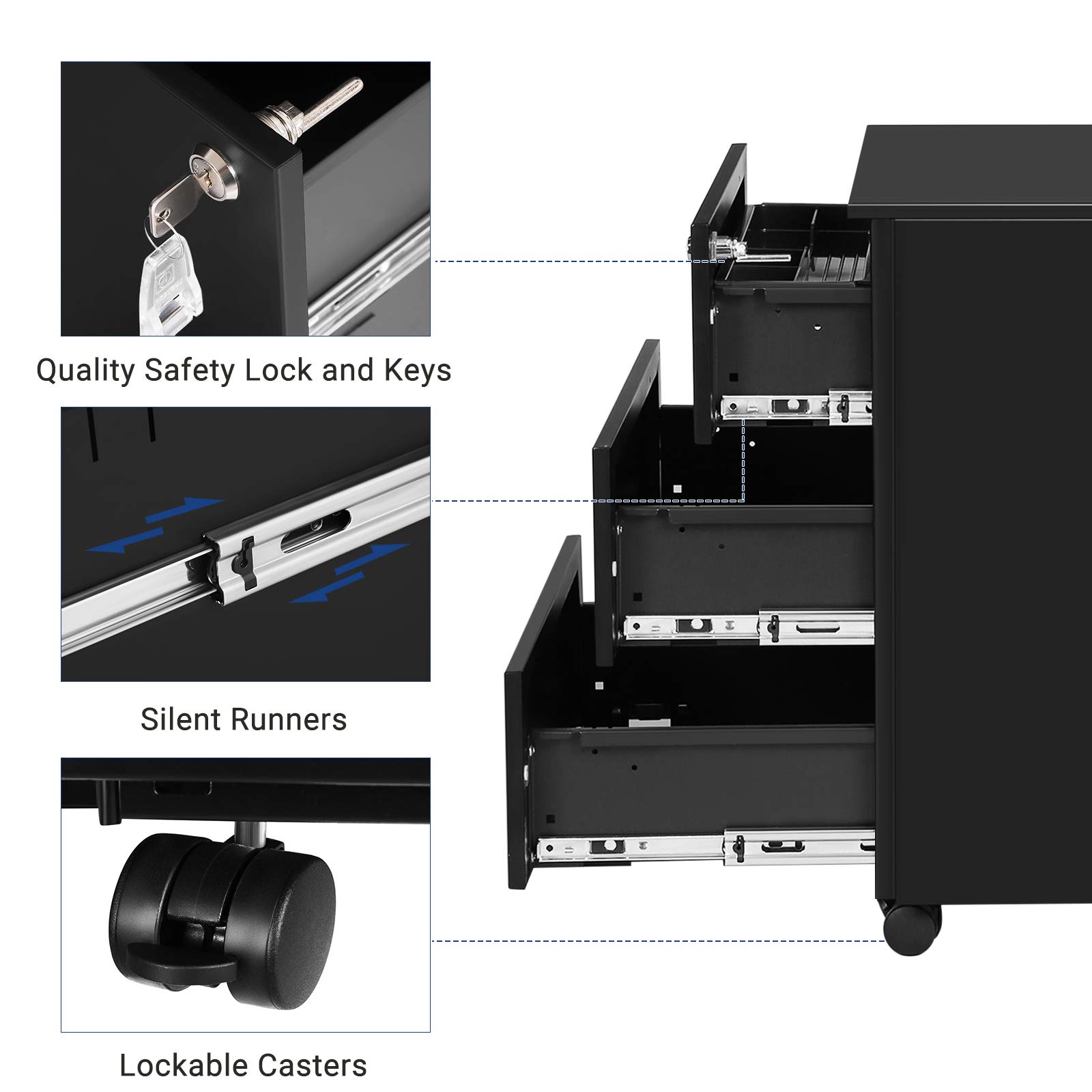 Quality Safety Lock and Keys

Silent Runners

Lockable Casters