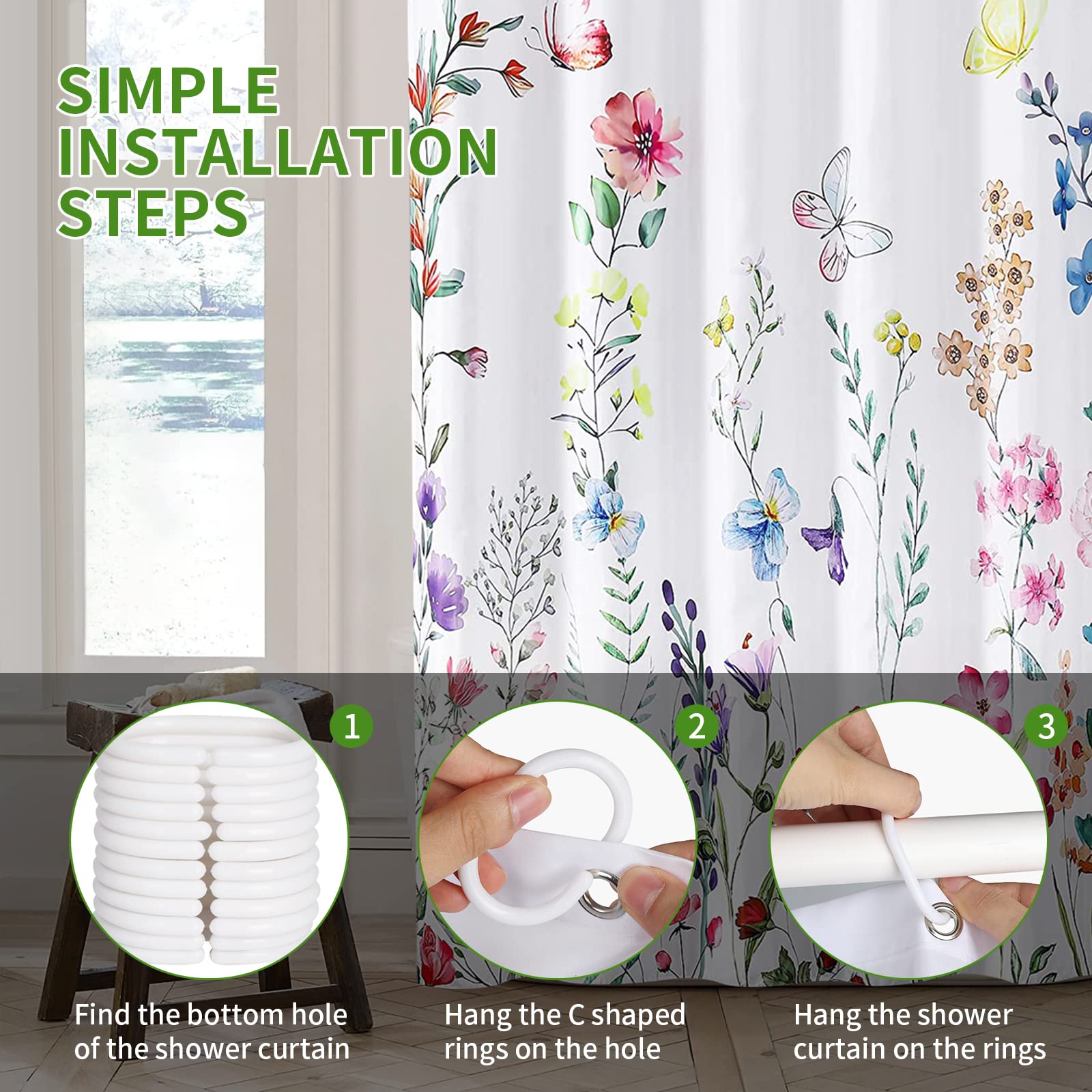 SIMPLE INSTALLATION STEPS

1

Find the bottom hole of the shower curtain

2

Hang the C shaped rings on the hole

3

Hang the shower curtain on the rings