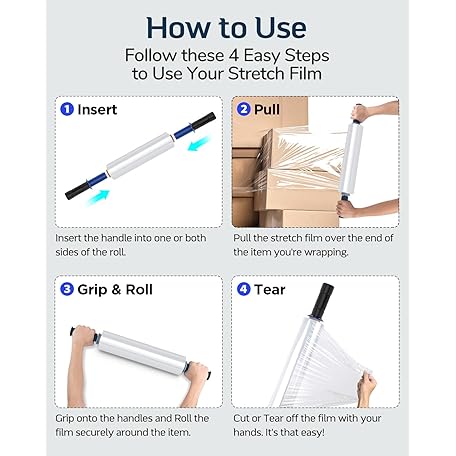 How to Use

Follow these 4 Easy Steps to Use Your Stretch Film

1 Insert

Insert the handle into one or both sides of the roll.

2 Pull

Pull the stretch film over the end of the item you're wrapping.

3 Grip & Roll

Grip onto the handles and Roll the film securely around the item.

4 Tear

Cut or Tear off the film with your hands. It's that easy!