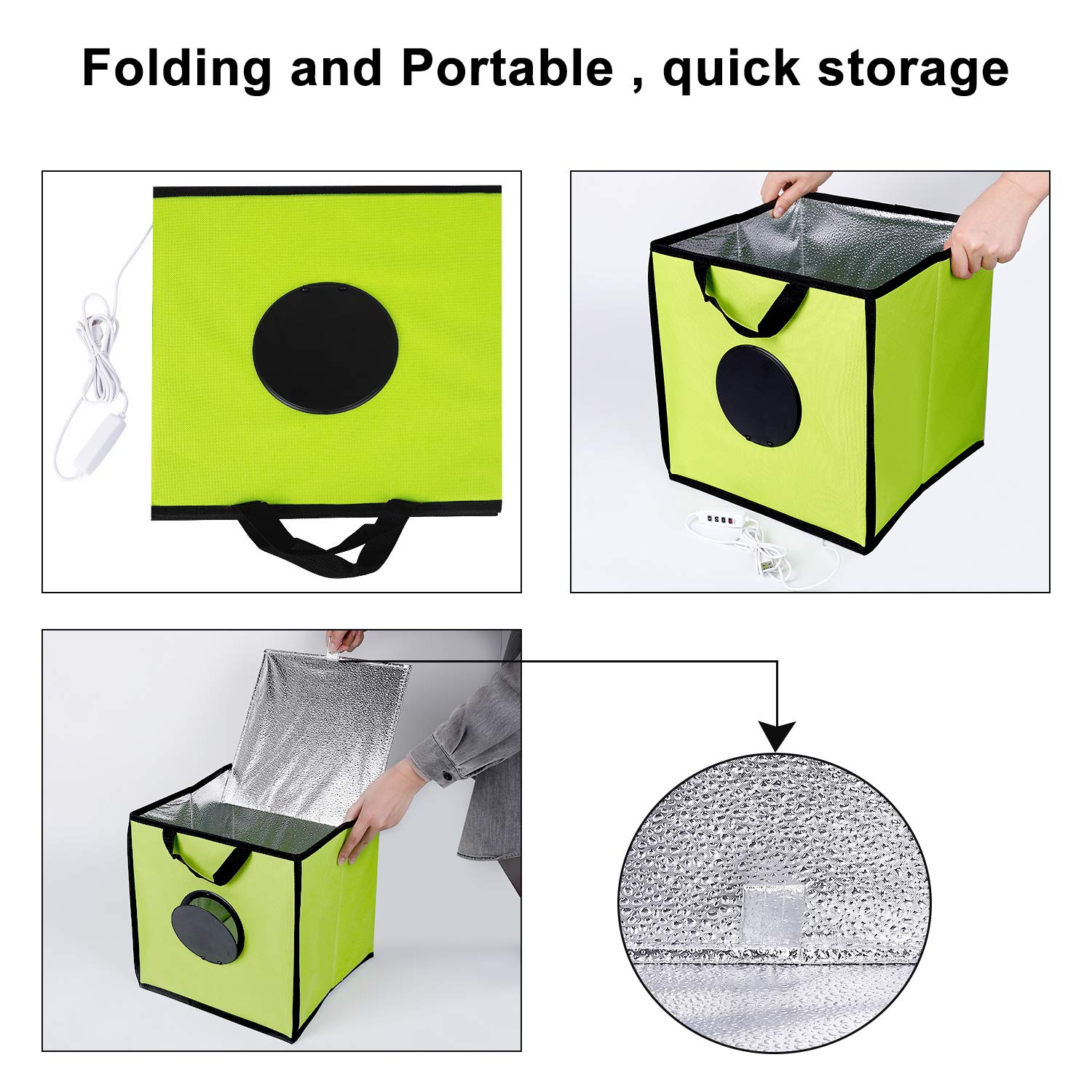 Folding and Portable , quick storage