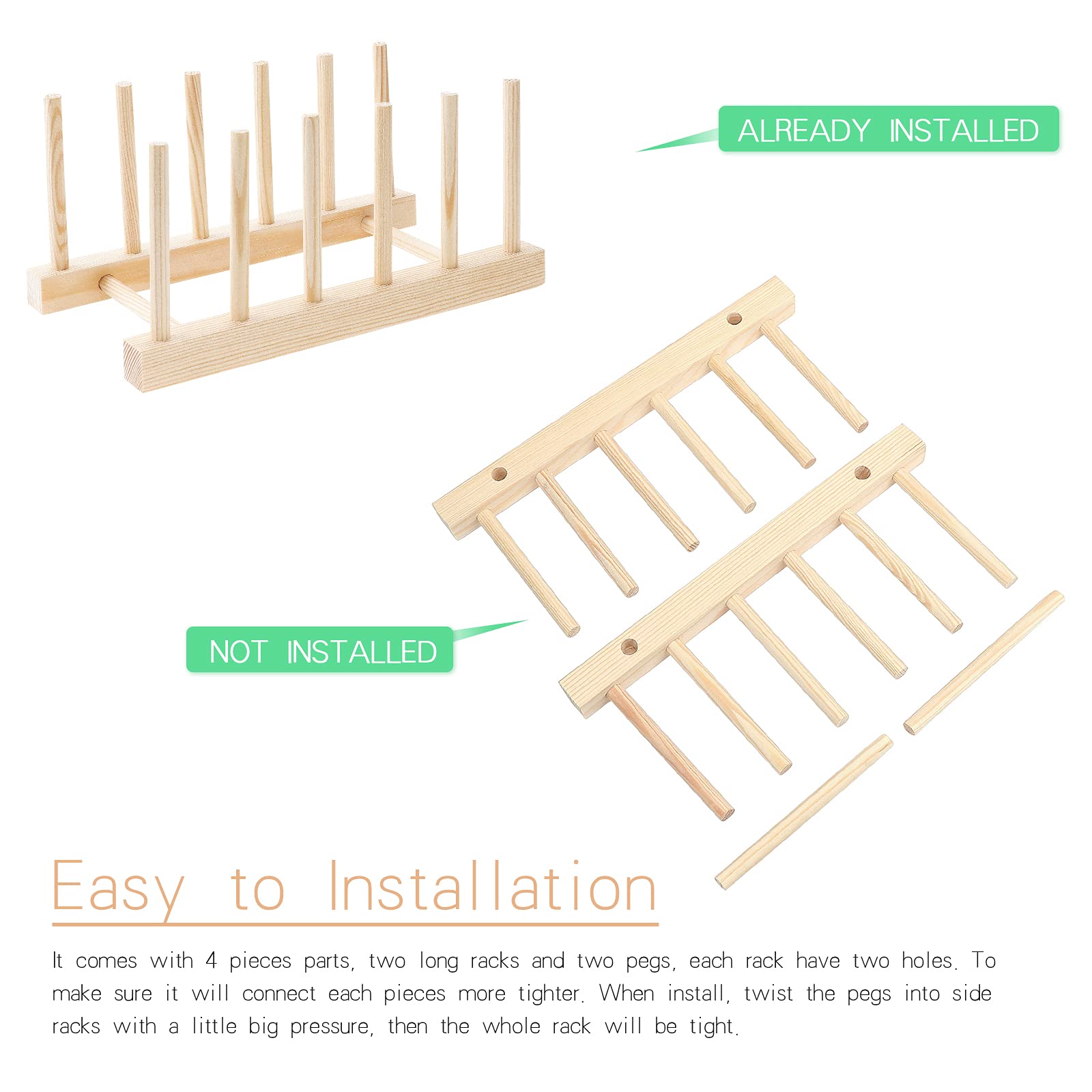 ALREADY INSTALLED

NOT INSTALLED

Easy to Installation

It comes with 4 pieces parts, two long racks and two pegs, each rack have two holes. To make sure it will connect each pieces more tighter. When install, twist the pegs into side racks with a little big pressure, then the whole rack will be tight.