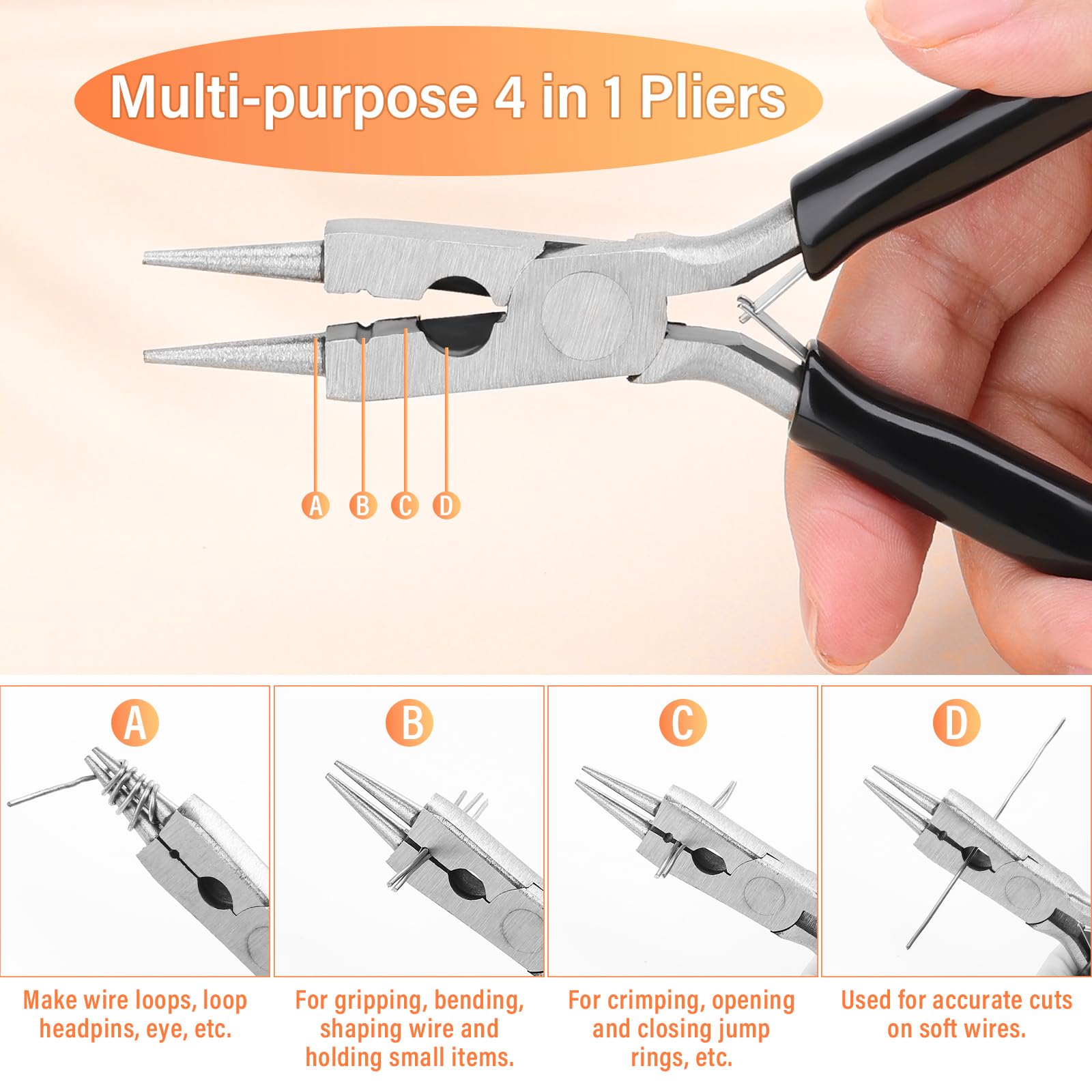 Multi-purpose 4 in 1 Pliers

A B C D

A

Make wire loops, loop headpins, eye, etc.

B

For gripping, bending, shaping wire and holding small items.

C

For crimping, opening and closing jump rings, etc.

D

Used for accurate cuts on soft wires.