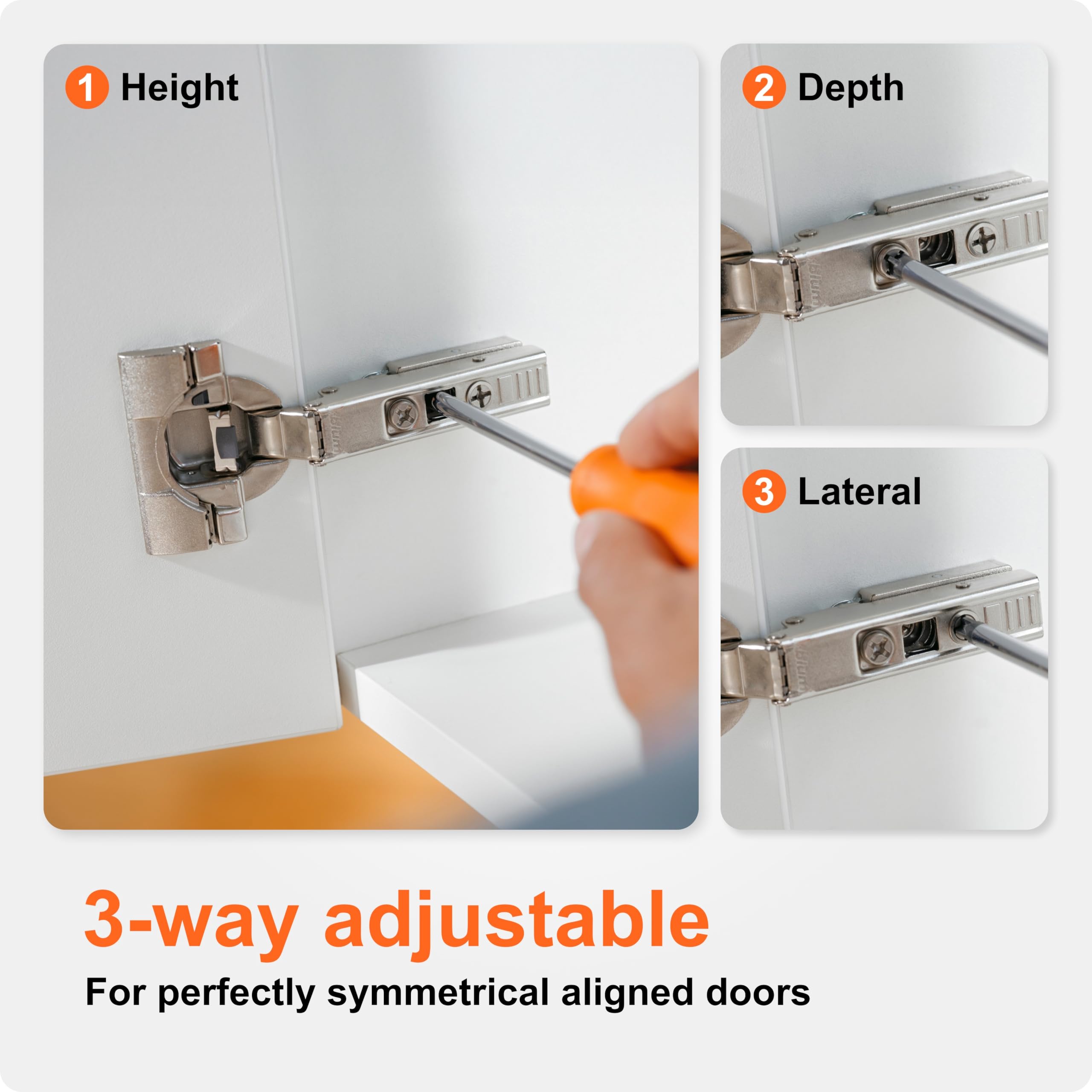 1 Height

2 Depth

3 Lateral

3-way adjustable

For perfectly symmetrical aligned doors