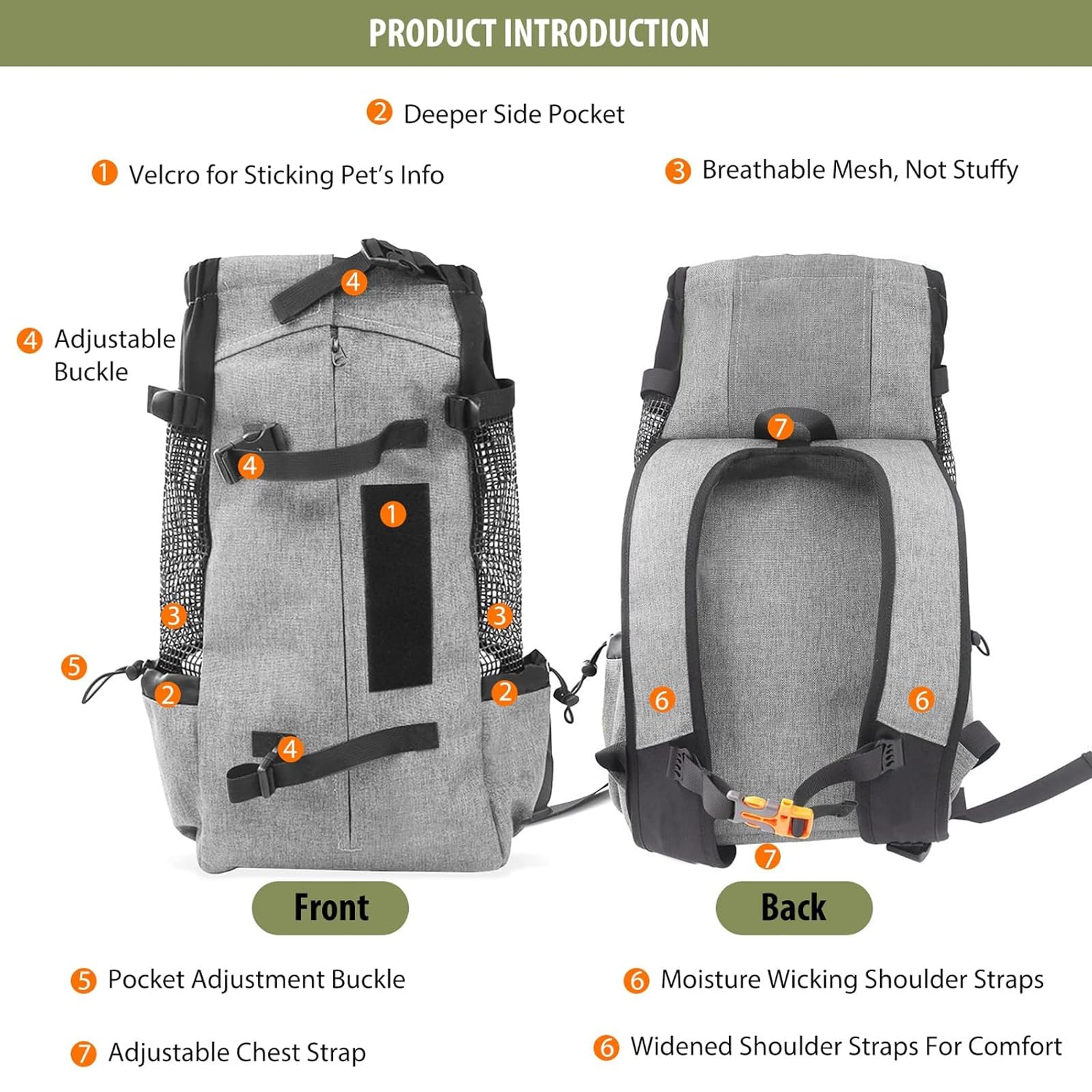 PRODUCT INTRODUCTION

2 Deeper Side Pocket

1 Velcro for Sticking Pet's Info

3 Breathable Mesh, Not Stuffy

4 Adjustable Buckle

4

4

1

3

3

5

2

2

4

7

6

6

7

Front

Back

5 Pocket Adjustment Buckle

6 Moisture Wicking Shoulder Straps

7 Adjustable Chest Strap

6 Widened Shoulder Straps For Comfort