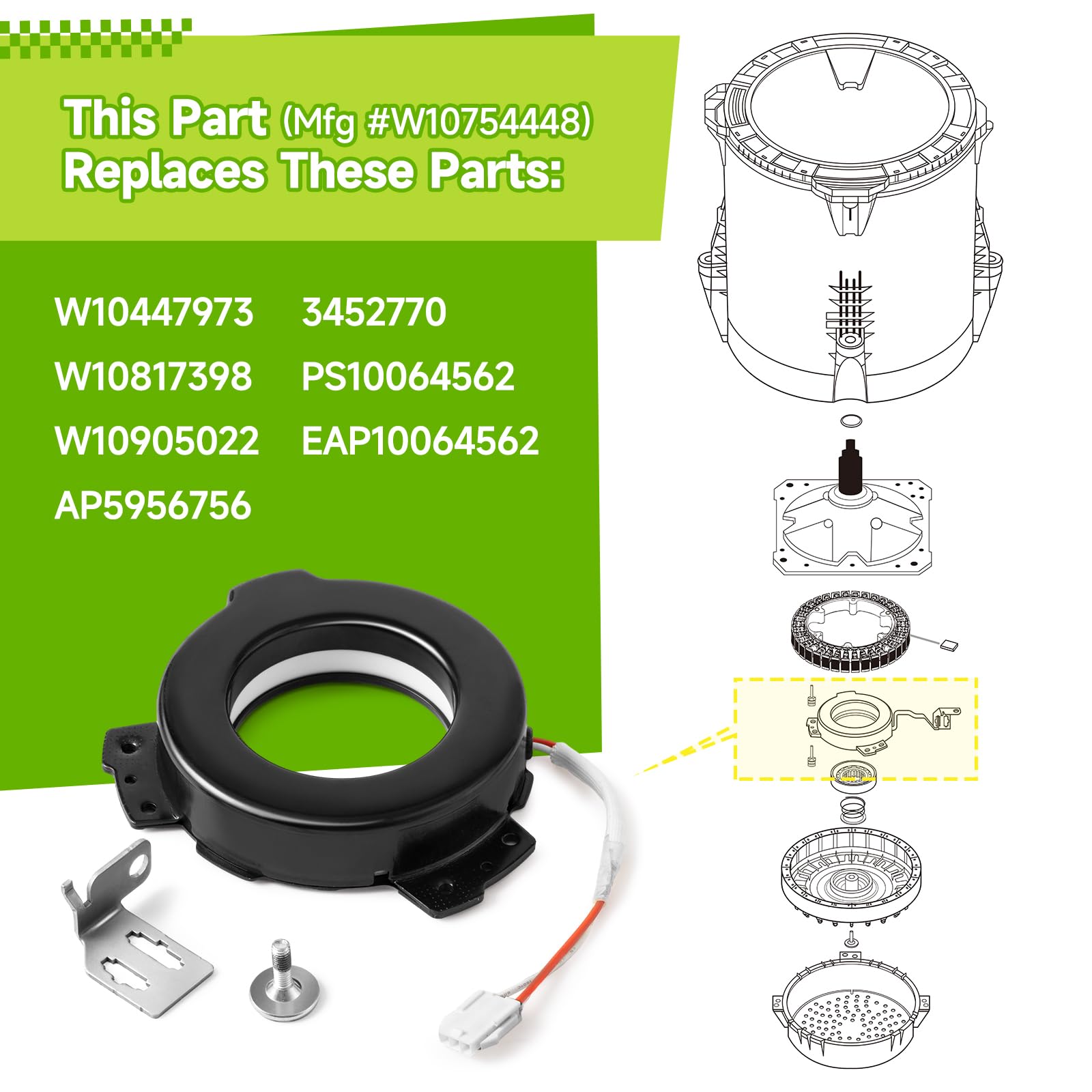 This Part (Mfg #W10754448) Replaces These Parts:

W10447973
W10817398
W10905022
AP5956756

3452770
PS10064562
EAP10064562