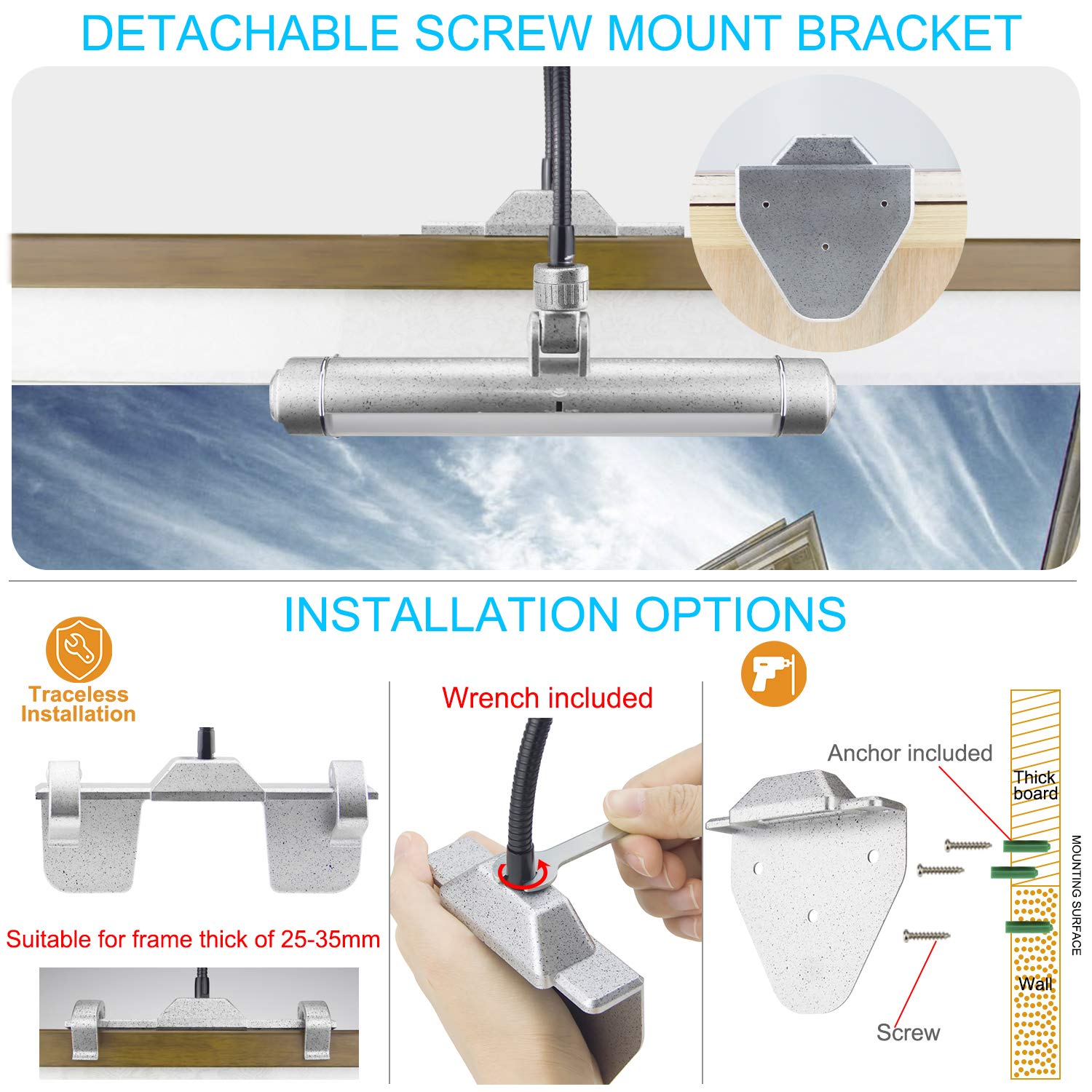 DETACHABLE SCREW MOUNT BRACKET

INSTALLATION OPTIONS

Traceless Installation

Suitable for frame thick of 25-35mm

Wrench included

Anchor included

Thick board

MOUNTING SURFACE

Wall

Screw