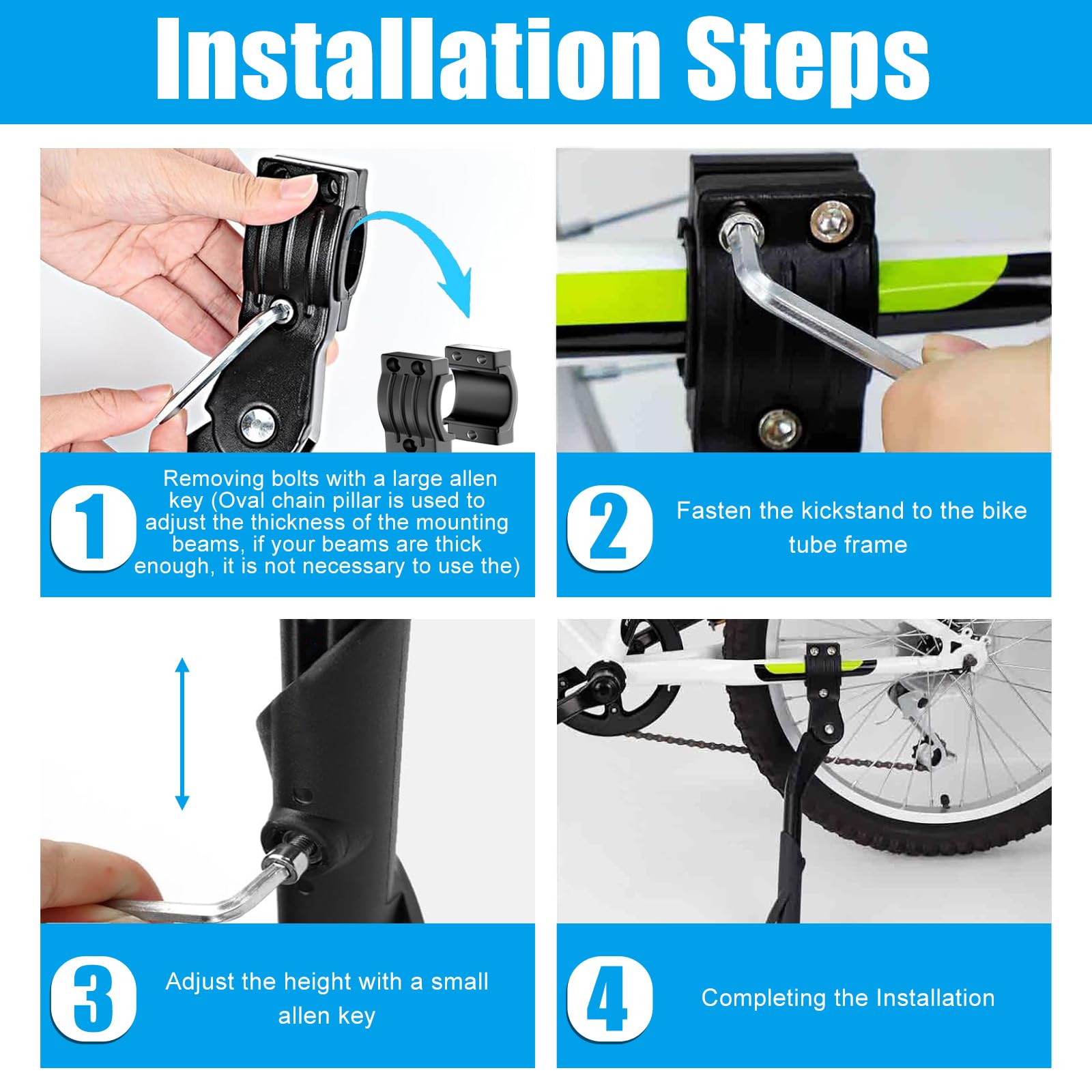 Installation Steps

1

Removing bolts with a large allen key (Oval chain pillar is used to adjust the thickness of the mounting beams, if your beams are thick enough, it is not necessary to use the)

2

Fasten the kickstand to the bike tube frame

3

Adjust the height with a small allen key

4

Completing the Installation