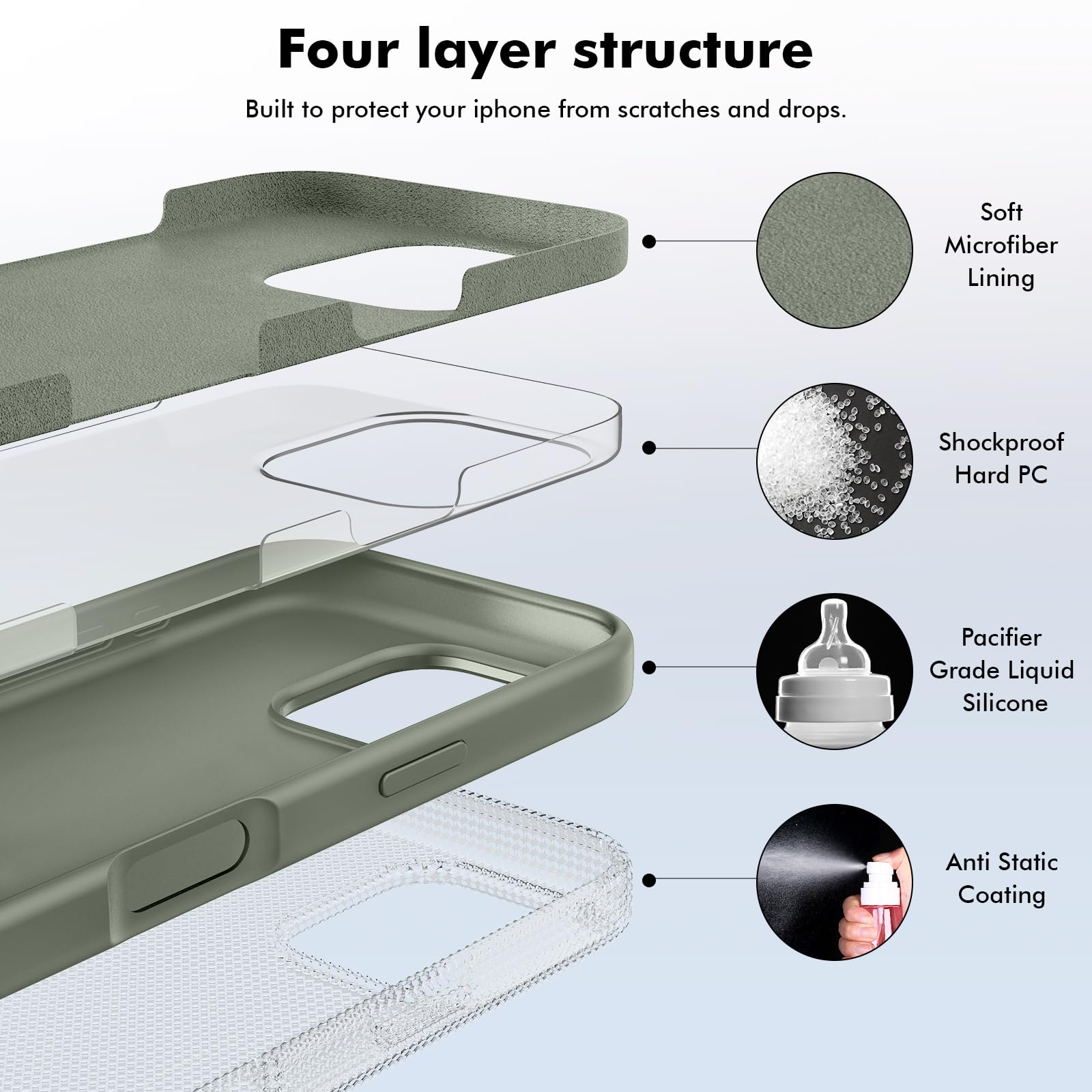 Four layer structure

Built to protect your iphone from scratches and drops.

Soft Microfiber Lining

Shockproof Hard PC

Pacifier Grade Liquid Silicone

Anti Static Coating