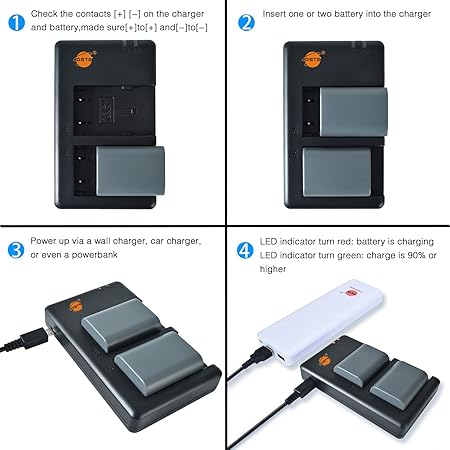 1 Check the contacts [+] [−] on the charger and battery,made sure[+]to[+] and[−]to[−]

DSTE

2 Insert one or two battery into the charger

DSTE

3 Power up via a wall charger, car charger, or even a powerbank

4 LED indicator turn red: battery is charging
LED indicator turn green: charge is 90% or higher