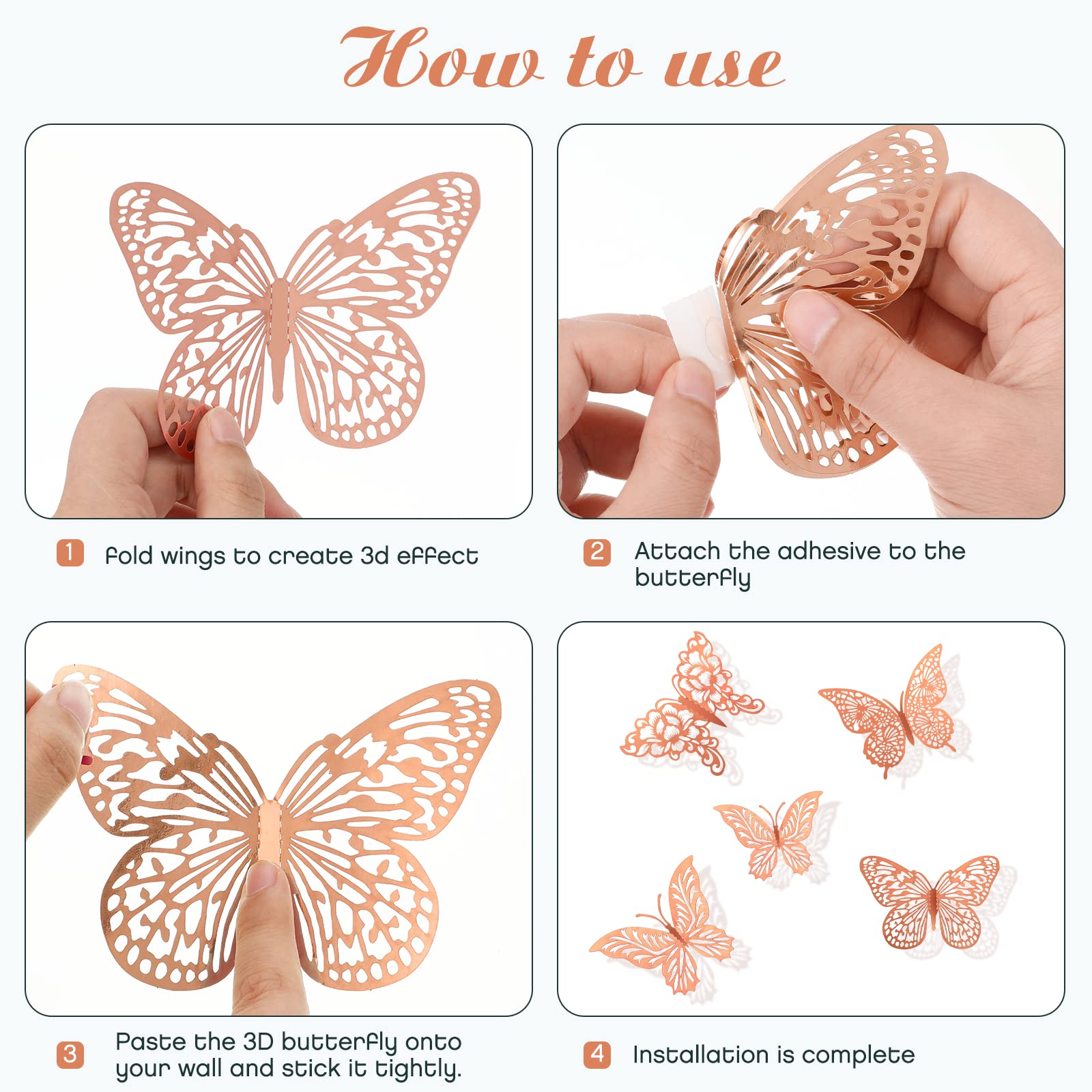 How to use

1 fold wings to create 3d effect

2 Attach the adhesive to the butterfly

3 Paste the 3D butterfly onto your wall and stick it tightly.

4 Installation is complete