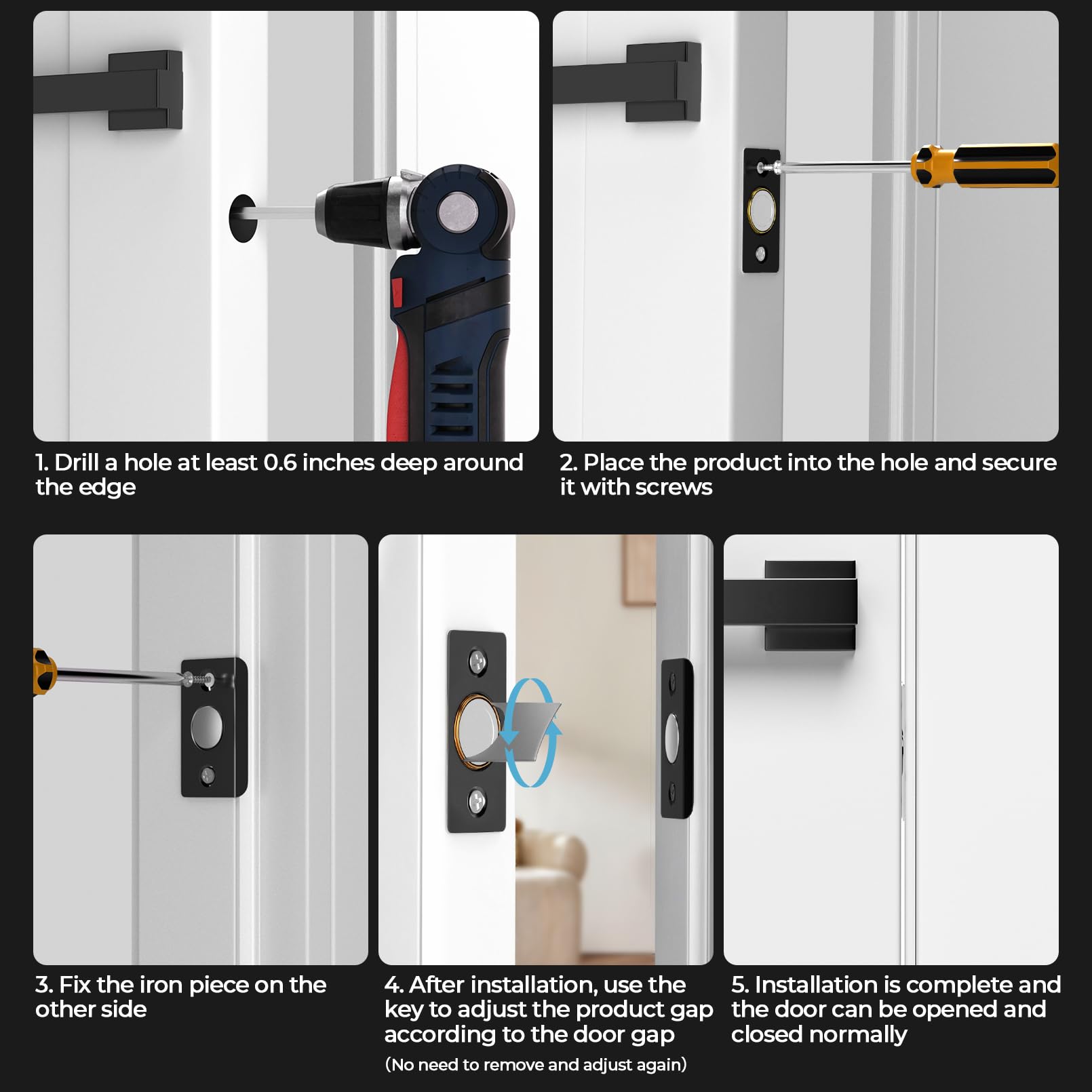 1. Drill a hole at least 0.6 inches deep around the edge

2. Place the product into the hole and secure it with screws

3. Fix the iron piece on the other side

4. After installation, use the key to adjust the product gap according to the door gap

(No need to remove and adjust again)

5. Installation is complete and the door can be opened and closed normally