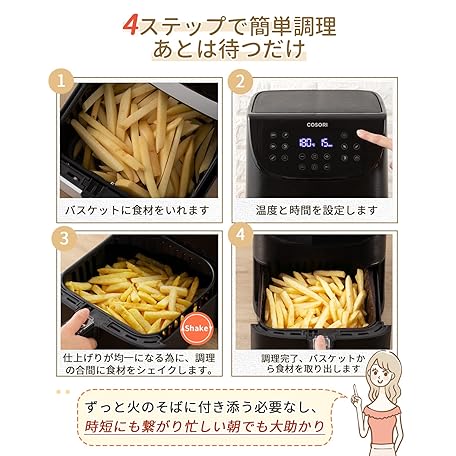 4ステップで簡単調理
あとは待つだけ

1

バスケットに食材をいれます

2

COSORI

180 15

温度と時間を設定します

3

Shake

仕上げりが均一になる為に、調理の合間に食材をシェイクします。

4

調理完了、バスケットから食材を取り出します

ずっと火のそばに付き添う必要なし、
時短にも繋がり忙しい朝でも大助かり