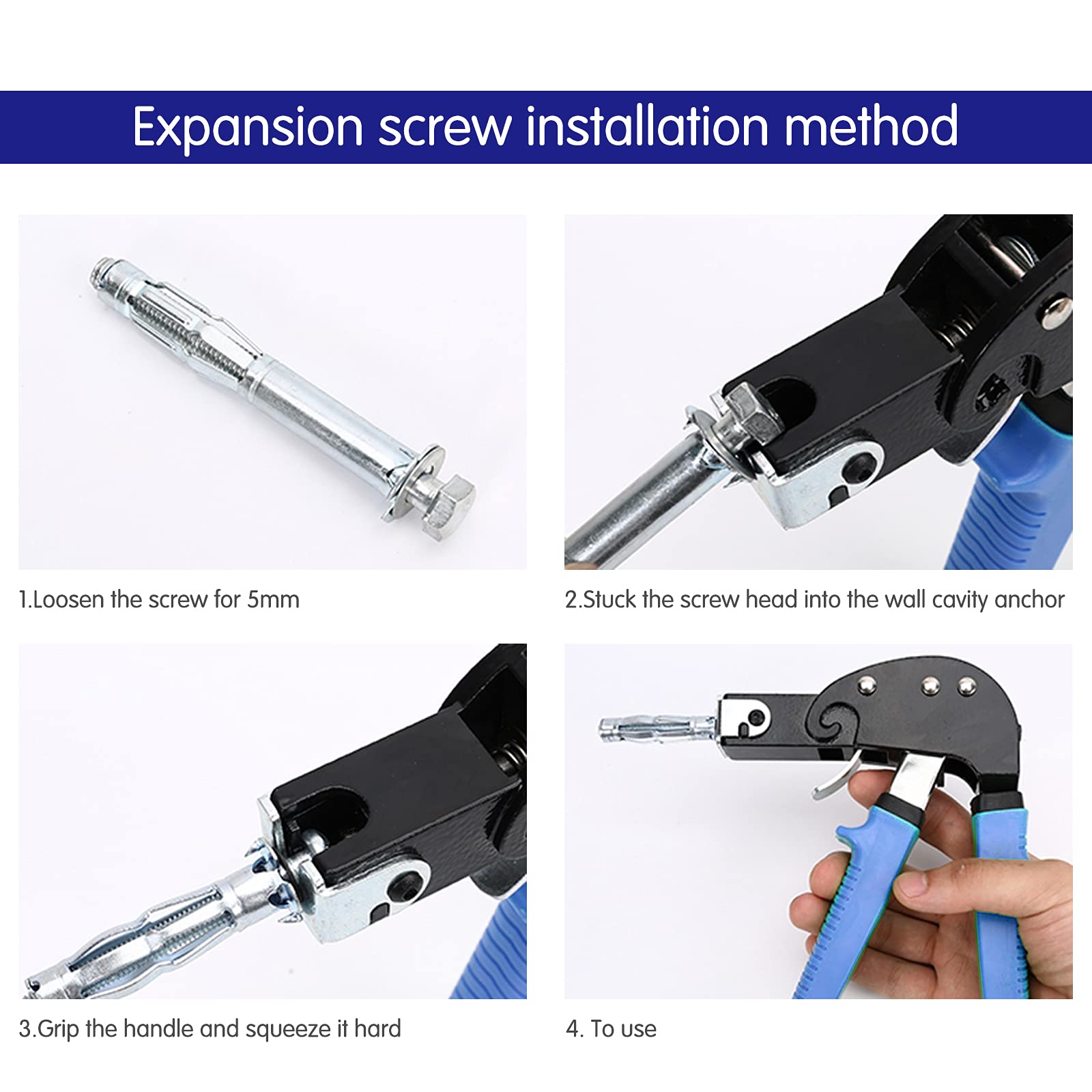 Expansion screw installation method

1.Loosen the screw for 5mm

2.Stuck the screw head into the wall cavity anchor

3.Grip the handle and squeeze it hard

4. To use