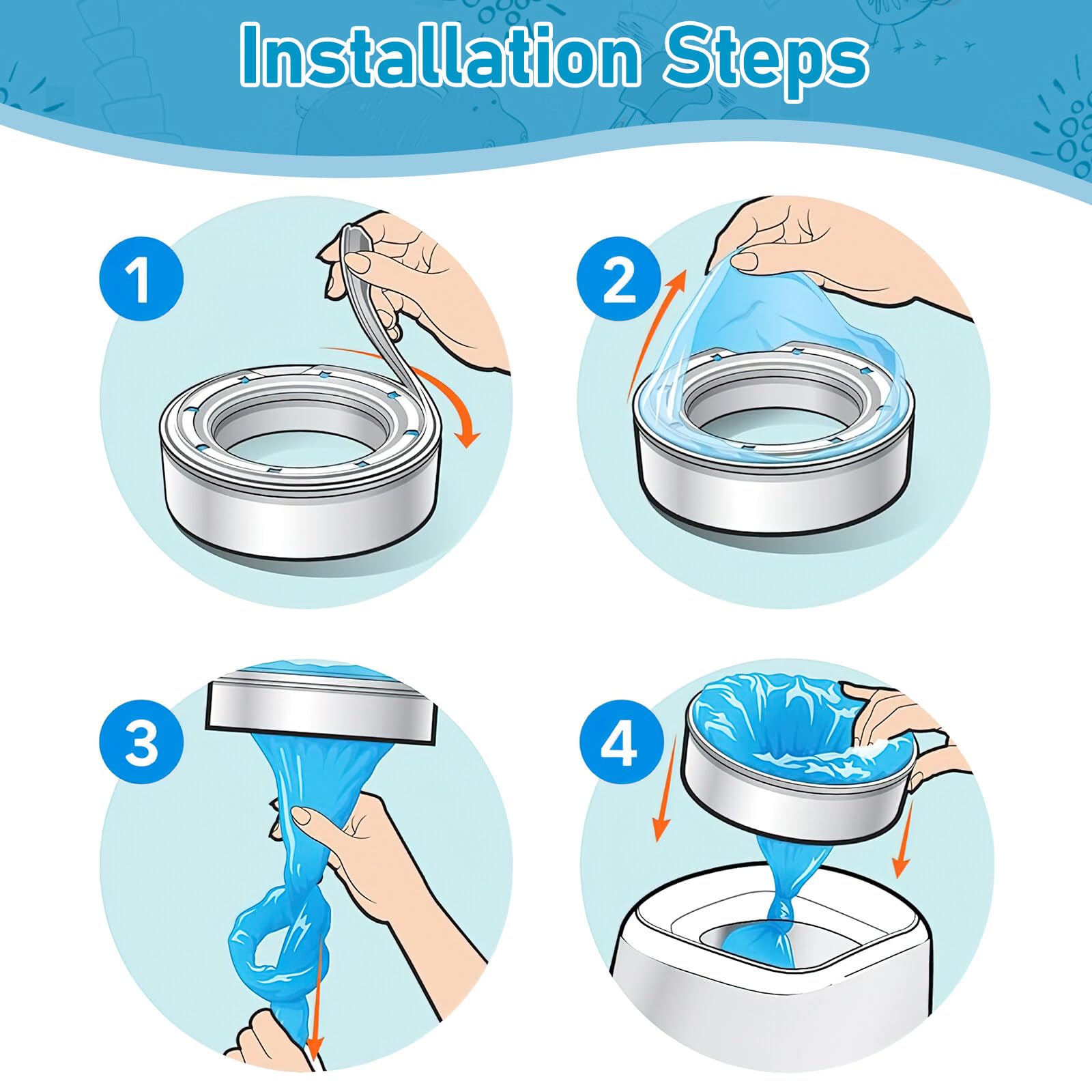 Installation Steps

1

2

3

4