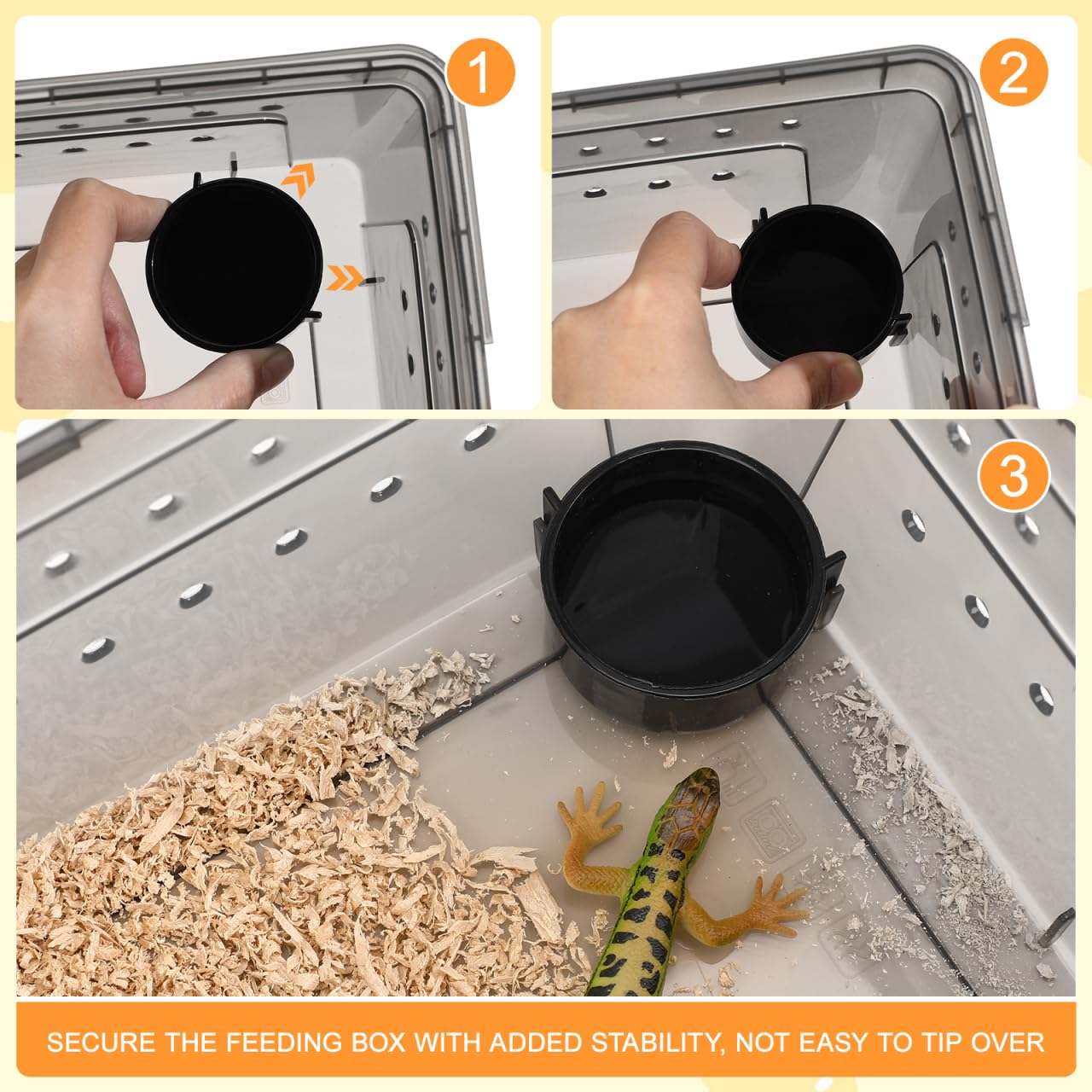 1

2

3

SECURE THE FEEDING BOX WITH ADDED STABILITY, NOT EASY TO TIP OVER