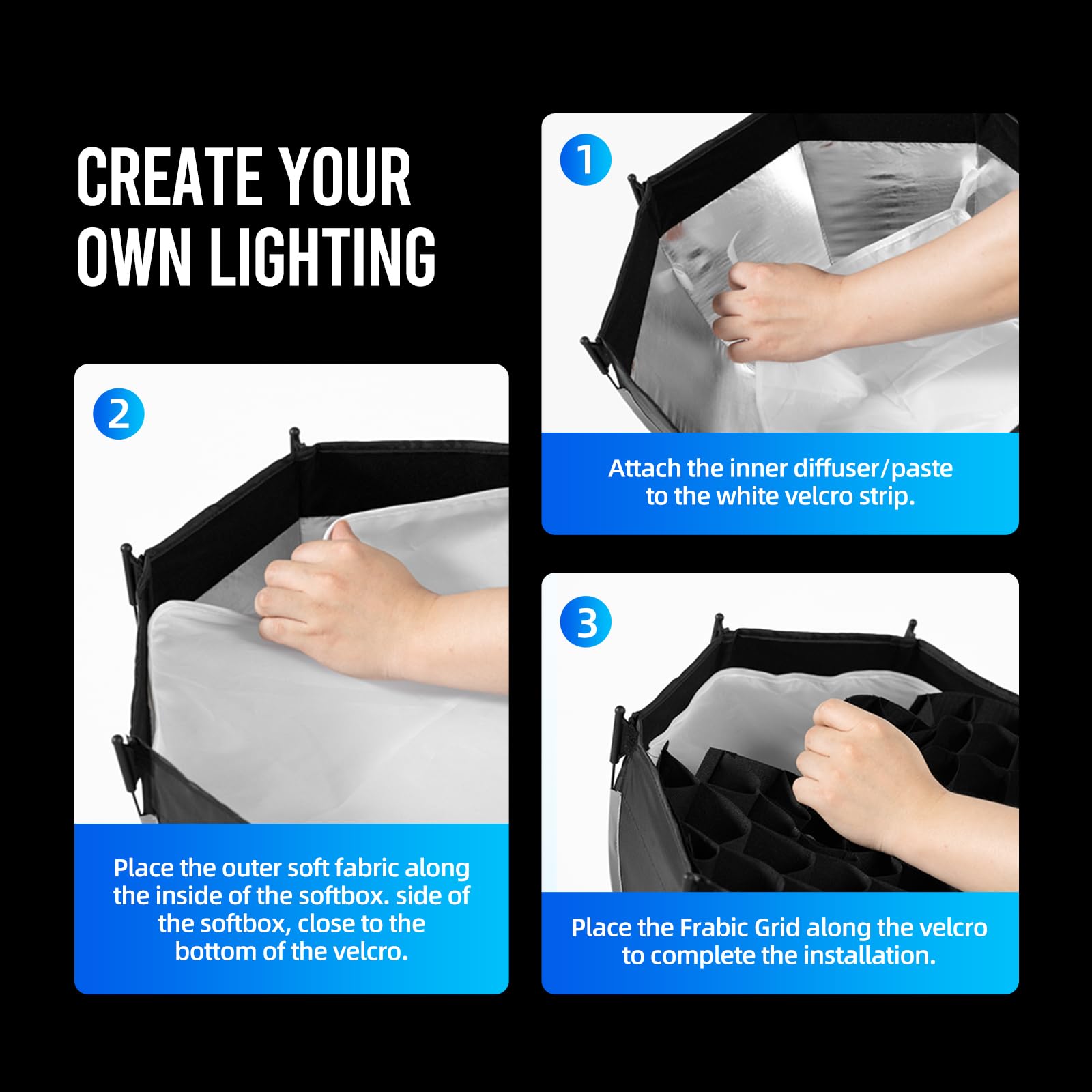 CREATE YOUR OWN LIGHTING

1

Attach the inner diffuser/paste to the white velcro strip.

2

Place the outer soft fabric along the inside of the softbox. side of the softbox, close to the bottom of the velcro.

3

Place the Frabic Grid along the velcro to complete the installation.