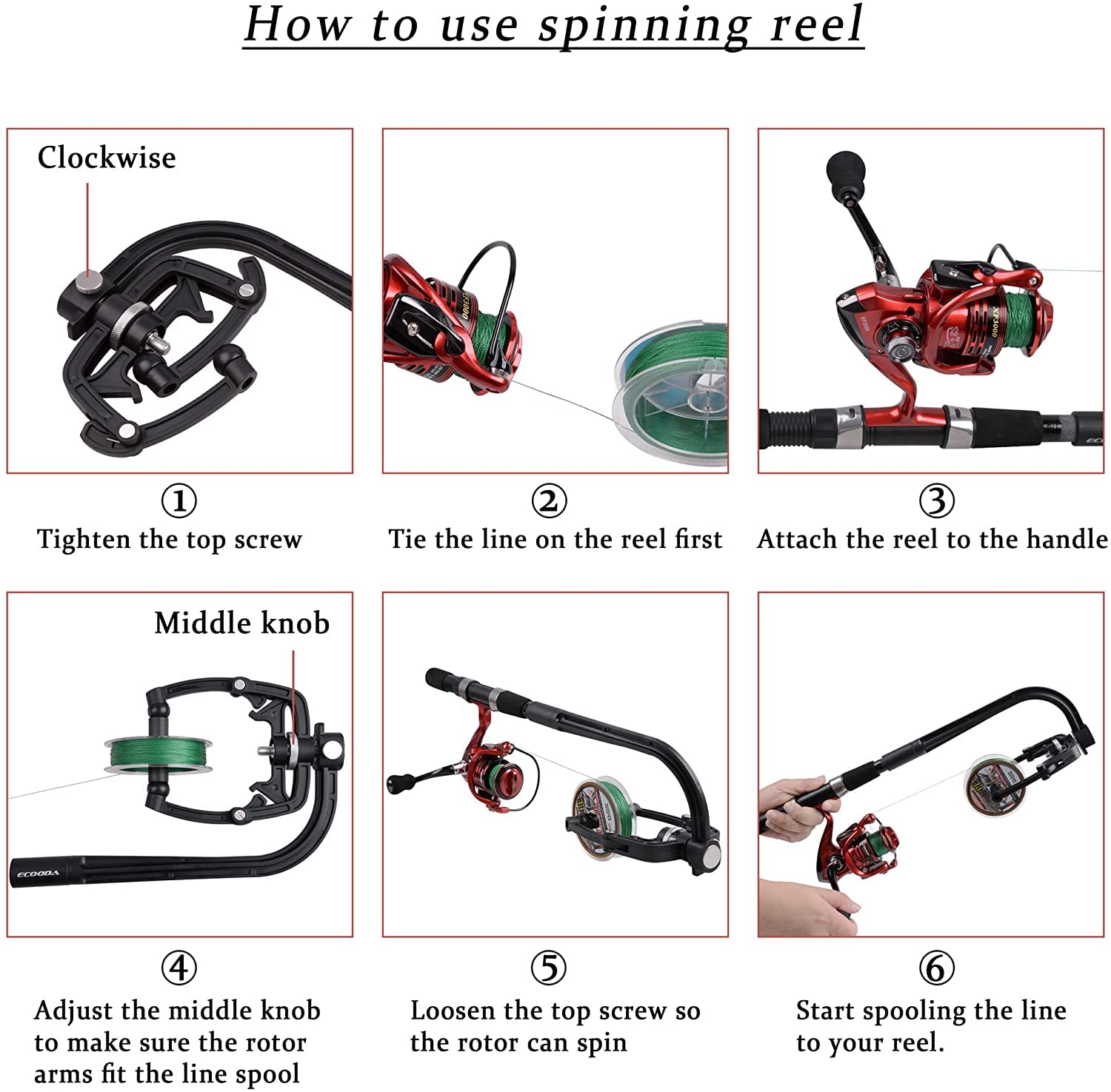 How to use spinning reel

Clockwise

①
Tighten the top screw

XF3000

②
Tie the line on the reel first

XF3000

③
Attach the reel to the handle

Middle knob

ECOODA

④
Adjust the middle knob to make sure the rotor arms fit the line spool

⑤
Loosen the top screw so the rotor can spin

⑥
Start spooling the line to your reel.