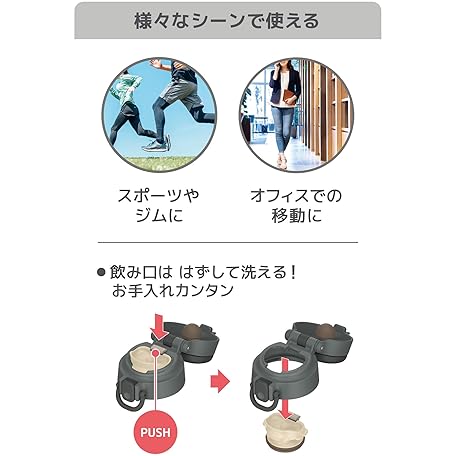 様々なシーンで使える

スポーツや
ジムに

オフィスでの
移動に

●飲み口は はずして洗える！
お手入れカンタン

PUSH