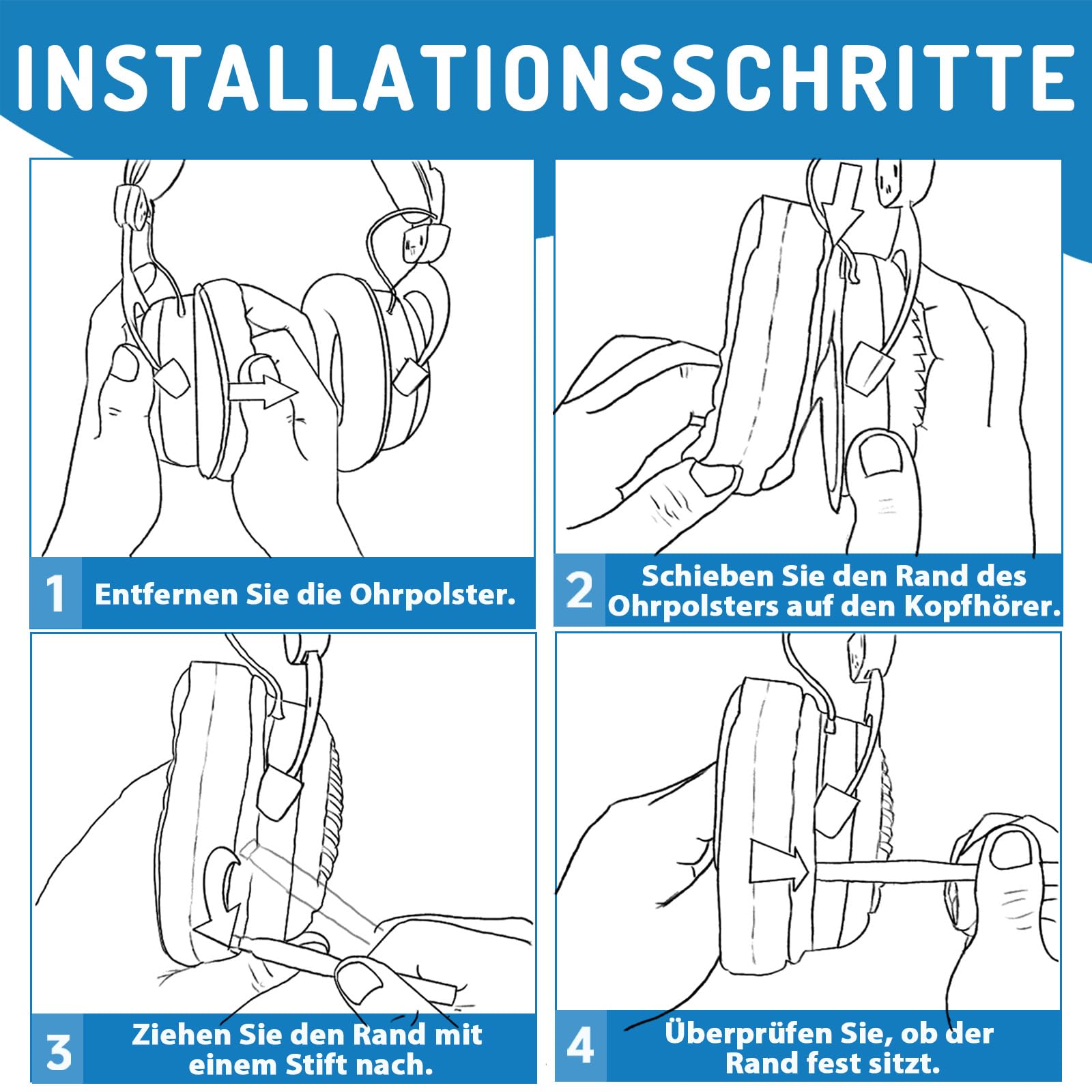 INSTALLATIONSSCHRITTE

1 Entfernen Sie die Ohrpolster.

2 Schieben Sie den Rand des Ohrpolsters auf den Kopfhörer.

3 Ziehen Sie den Rand mit einem Stift nach.

4 Überprüfen Sie, ob der Rand fest sitzt.