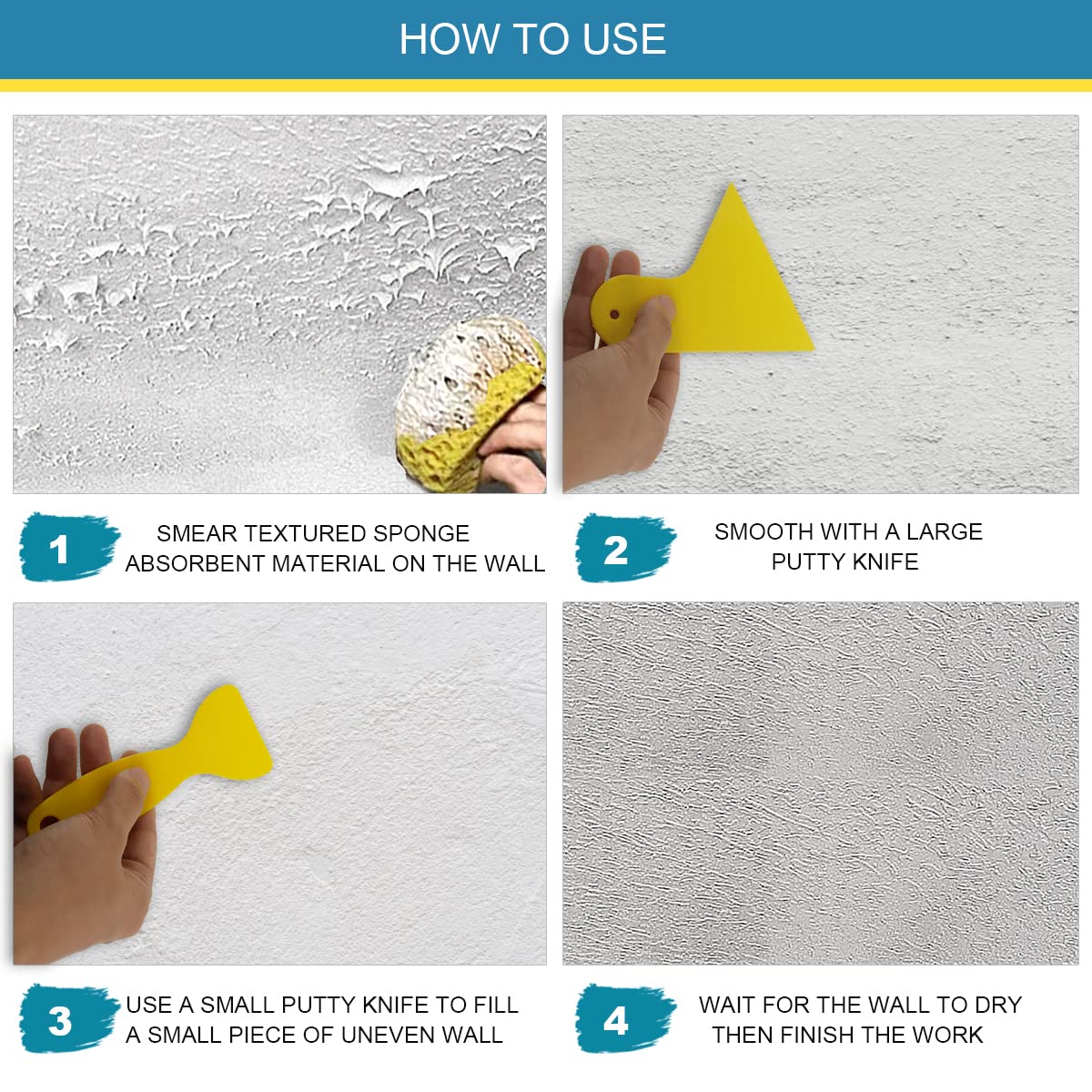 HOW TO USE

1 SMEAR TEXTURED SPONGE ABSORBENT MATERIAL ON THE WALL

2 SMOOTH WITH A LARGE PUTTY KNIFE

3 USE A SMALL PUTTY KNIFE TO FILL A SMALL PIECE OF UNEVEN WALL

4 WAIT FOR THE WALL TO DRY THEN FINISH THE WORK