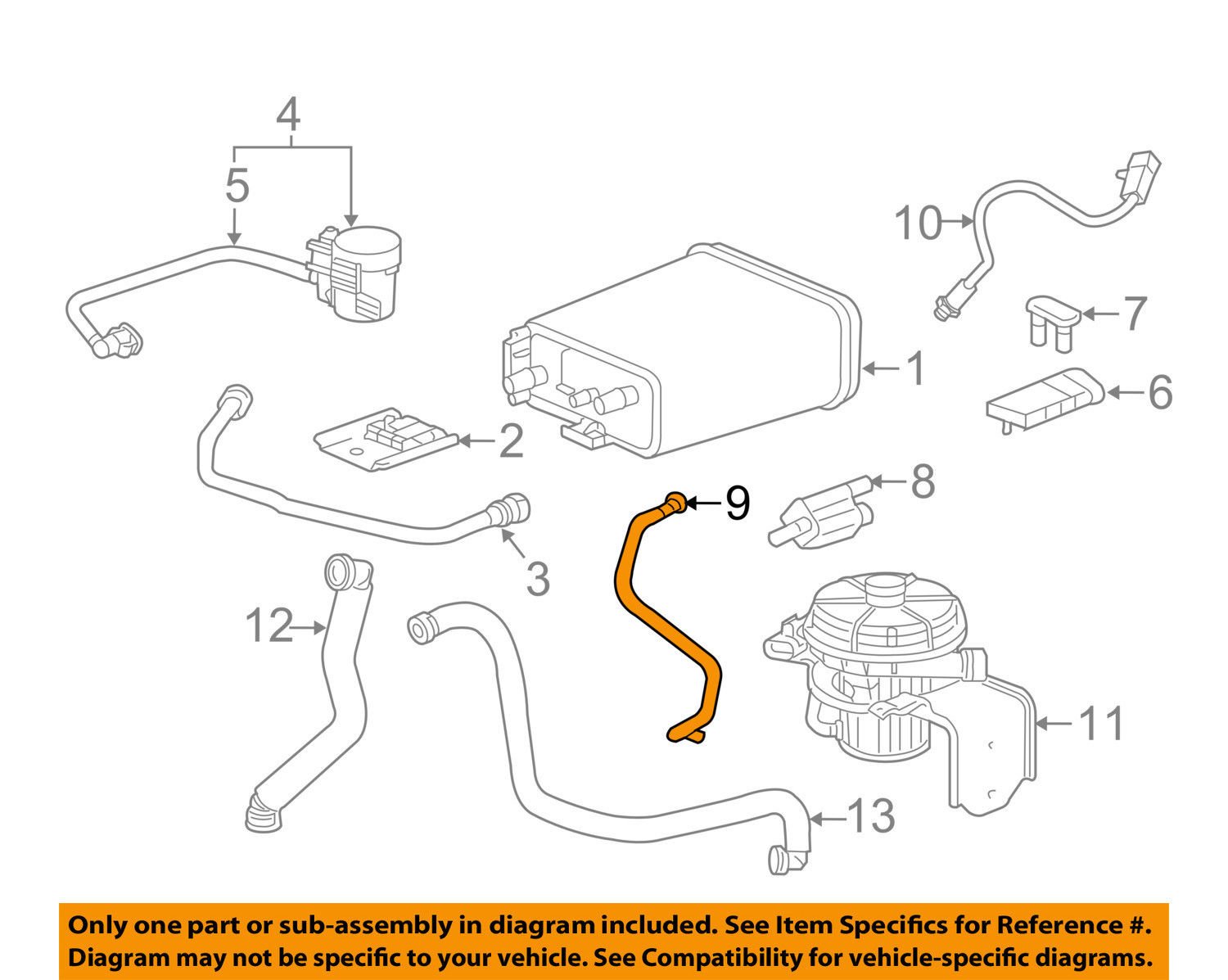 4
5
10
7
1
6
2
8
9
3
12
11
13

Only one part or sub-assembly in diagram included. See Item Specifics for Reference #.
Diagram may not be specific to your vehicle. See Compatibility for vehicle-specific diagrams.