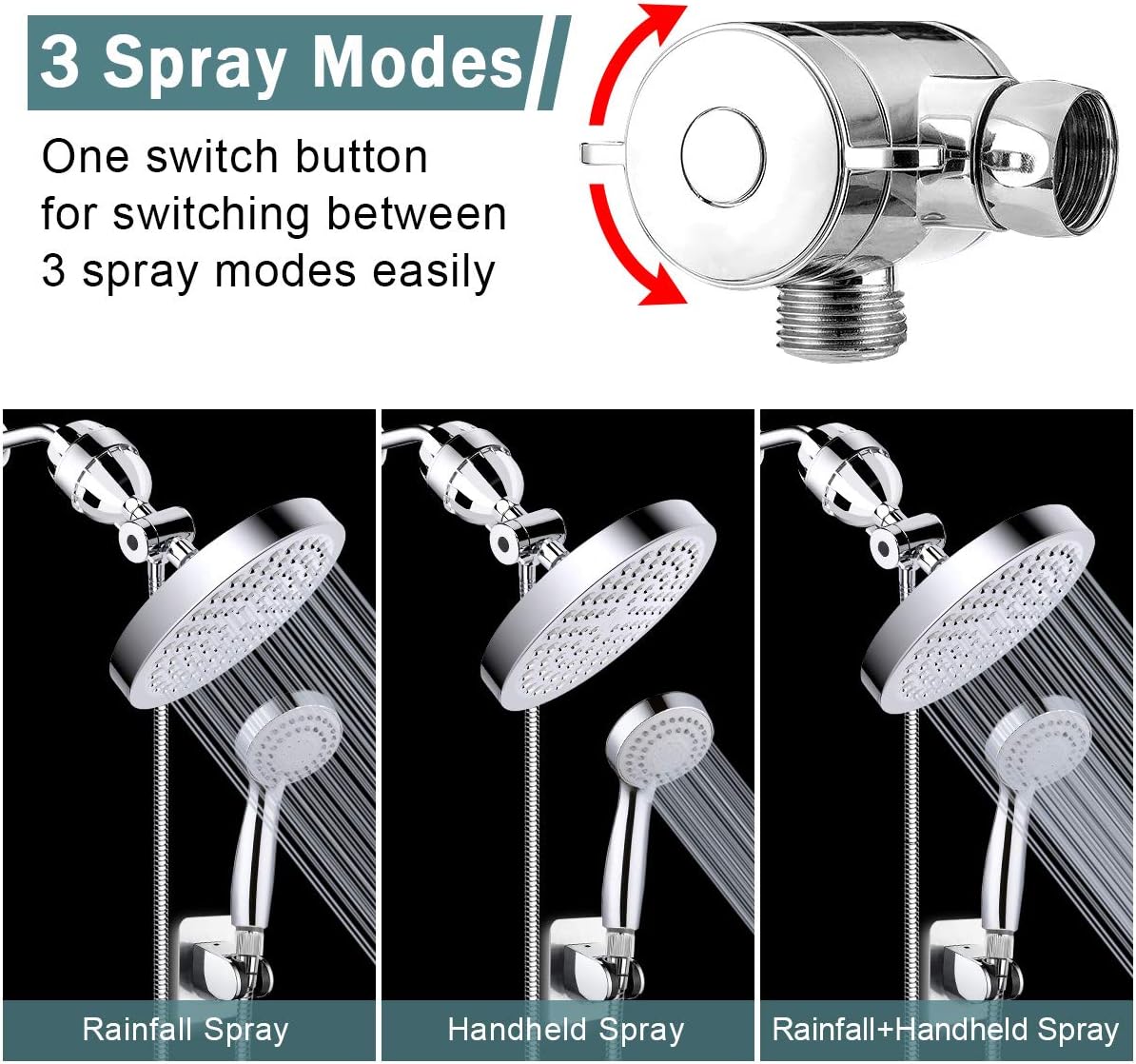 3 Spray Modes

One switch button for switching between 3 spray modes easily

Rainfall Spray

Handheld Spray

Rainfall+Handheld Spray