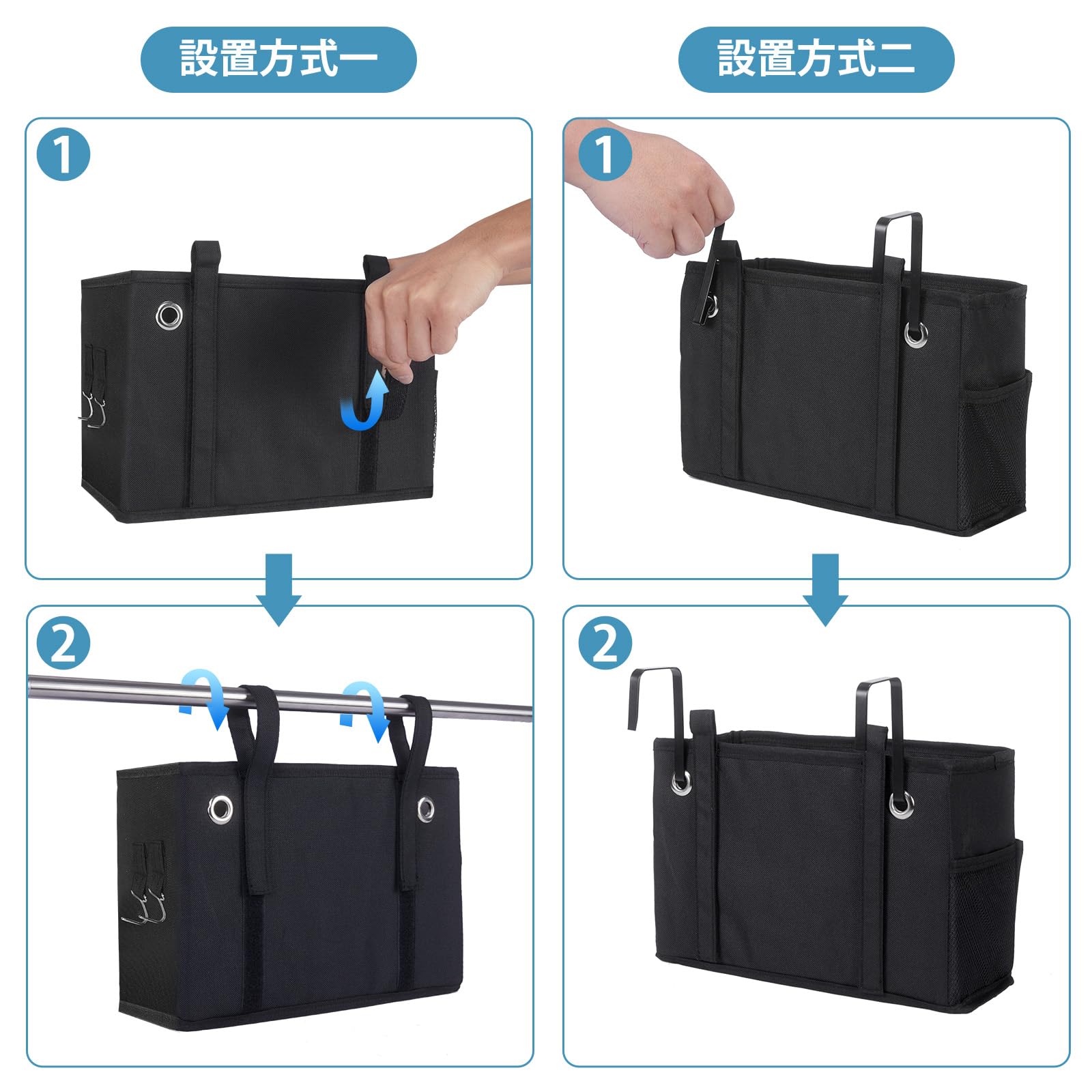 設置方式一

1

2

設置方式二

1

2