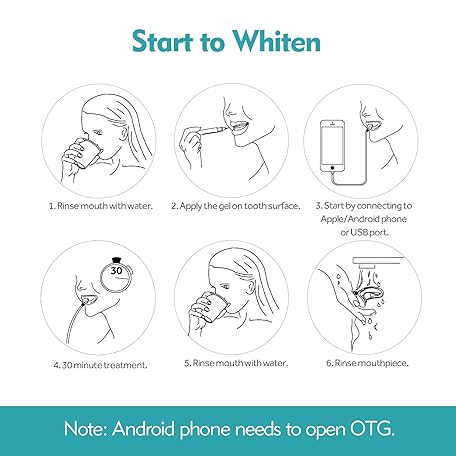 Start to Whiten

1. Rinse mouth with water.

2. Apply the gel on tooth surface.

3. Start by connecting to Apple/Android phone or USB port.

30

4. 30 minute treatment.

5. Rinse mouth with water.

6. Rinse mouthpiece.

Note: Android phone needs to open OTG.