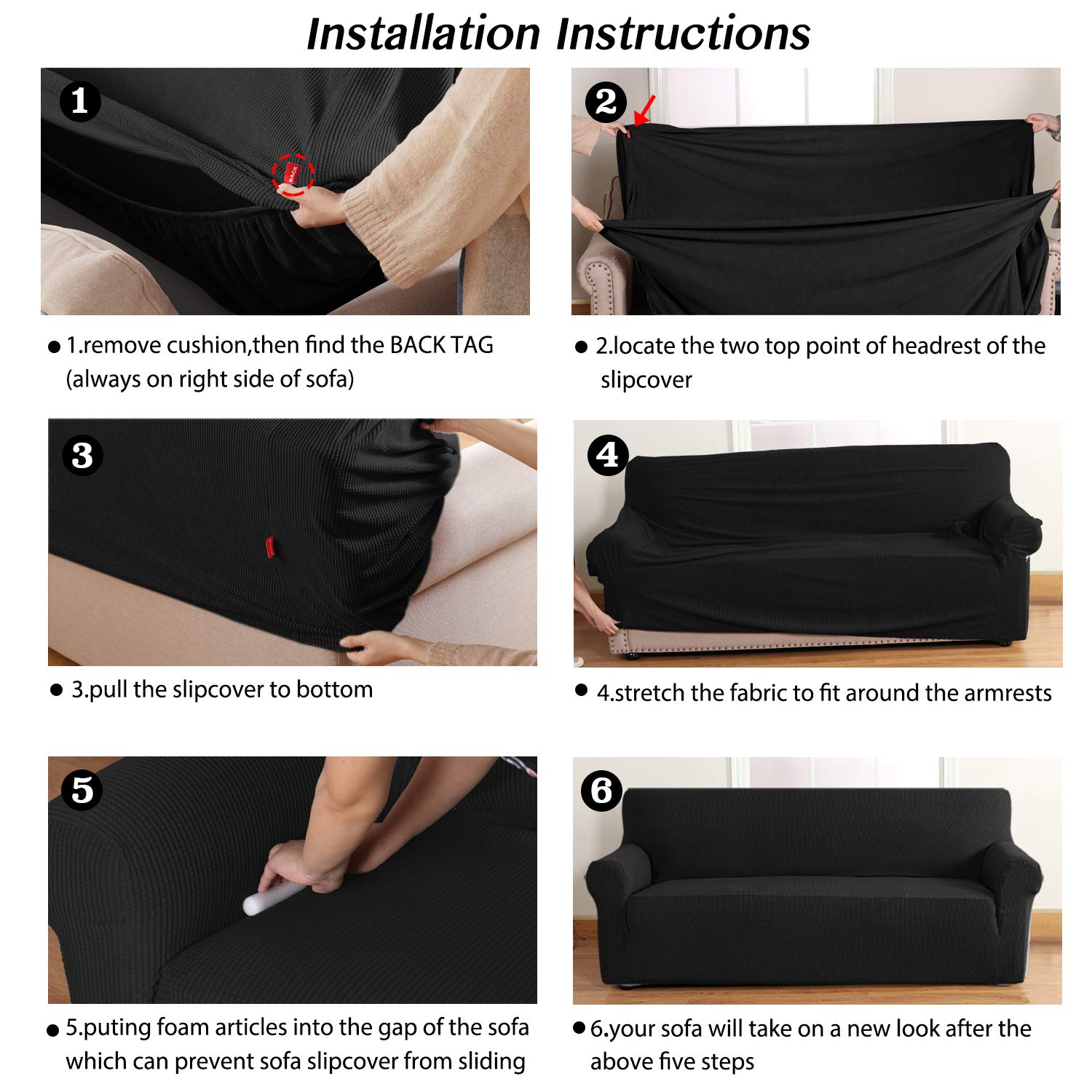 Installation Instructions

1

BACK

● 1.remove cushion,then find the BACK TAG (always on right side of sofa)

2

● 2.locate the two top point of headrest of the slipcover

3

● 3.pull the slipcover to bottom

4

● 4.stretch the fabric to fit around the armrests

5

● 5.puting foam articles into the gap of the sofa which can prevent sofa slipcover from sliding

6

● 6.your sofa will take on a new look after the above five steps