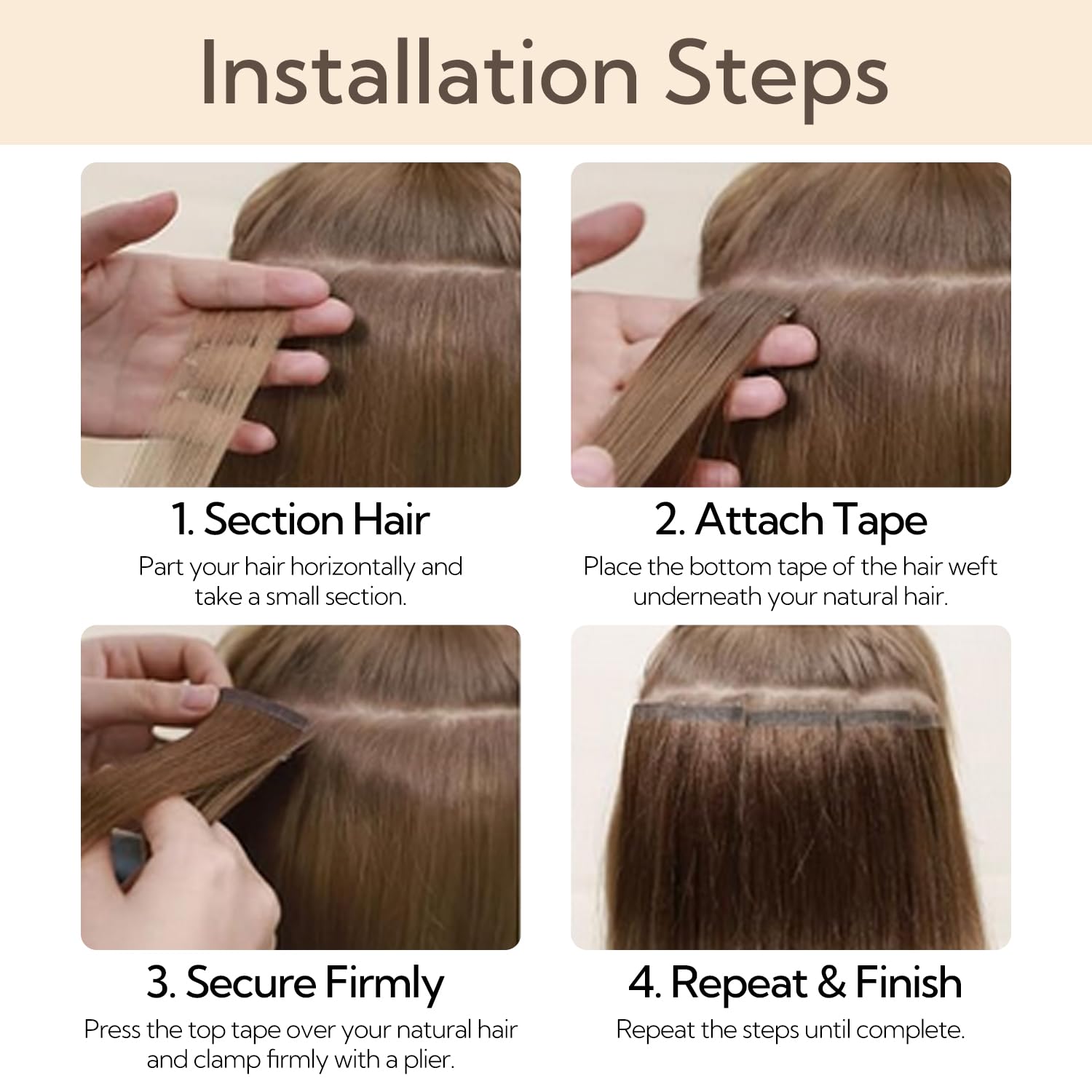 Installation Steps

1. Section Hair
Part your hair horizontally and take a small section.

2. Attach Tape
Place the bottom tape of the hair weft underneath your natural hair.

3. Secure Firmly
Press the top tape over your natural hair and clamp firmly with a plier.

4. Repeat & Finish
Repeat the steps until complete.