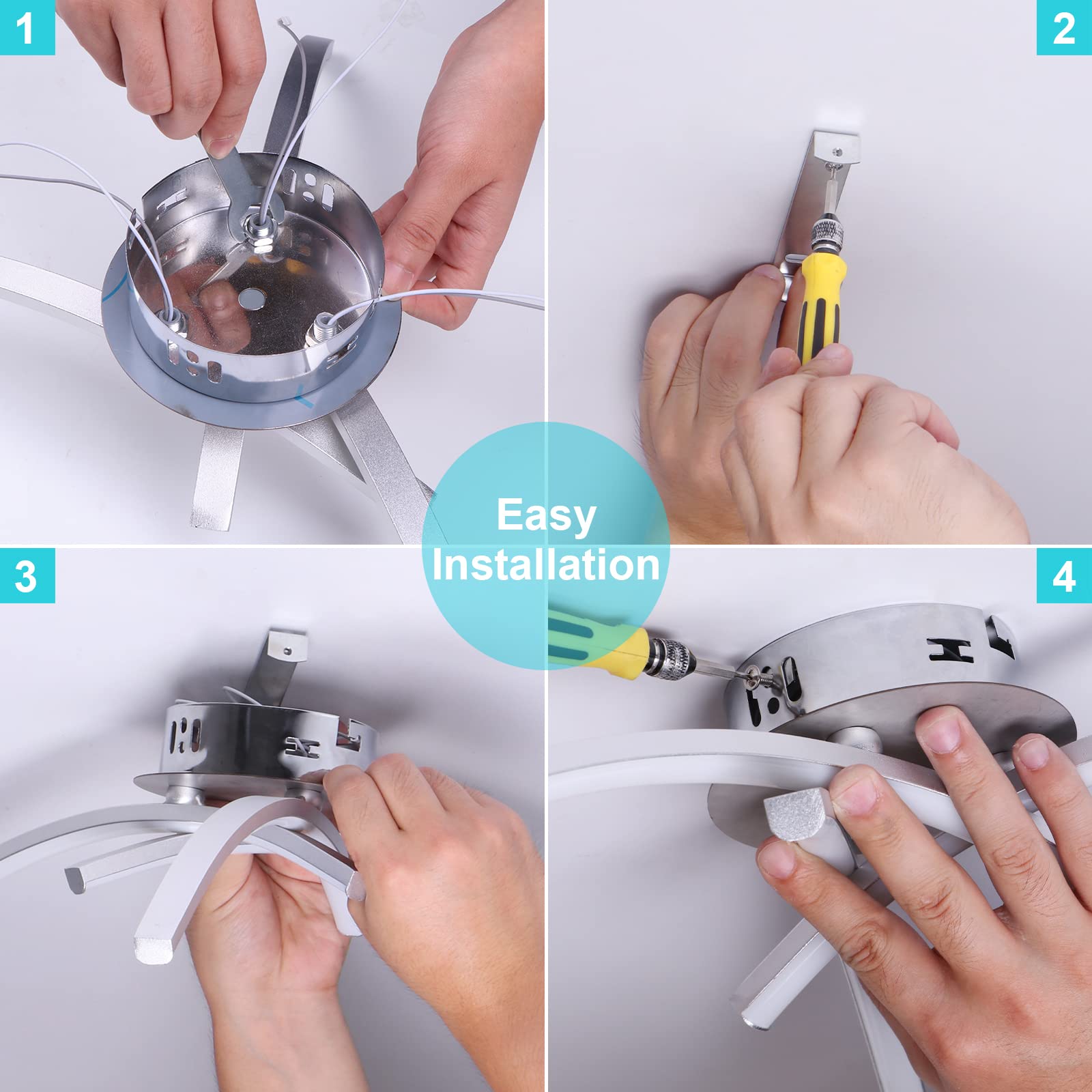 1

2

Easy Installation

3

4