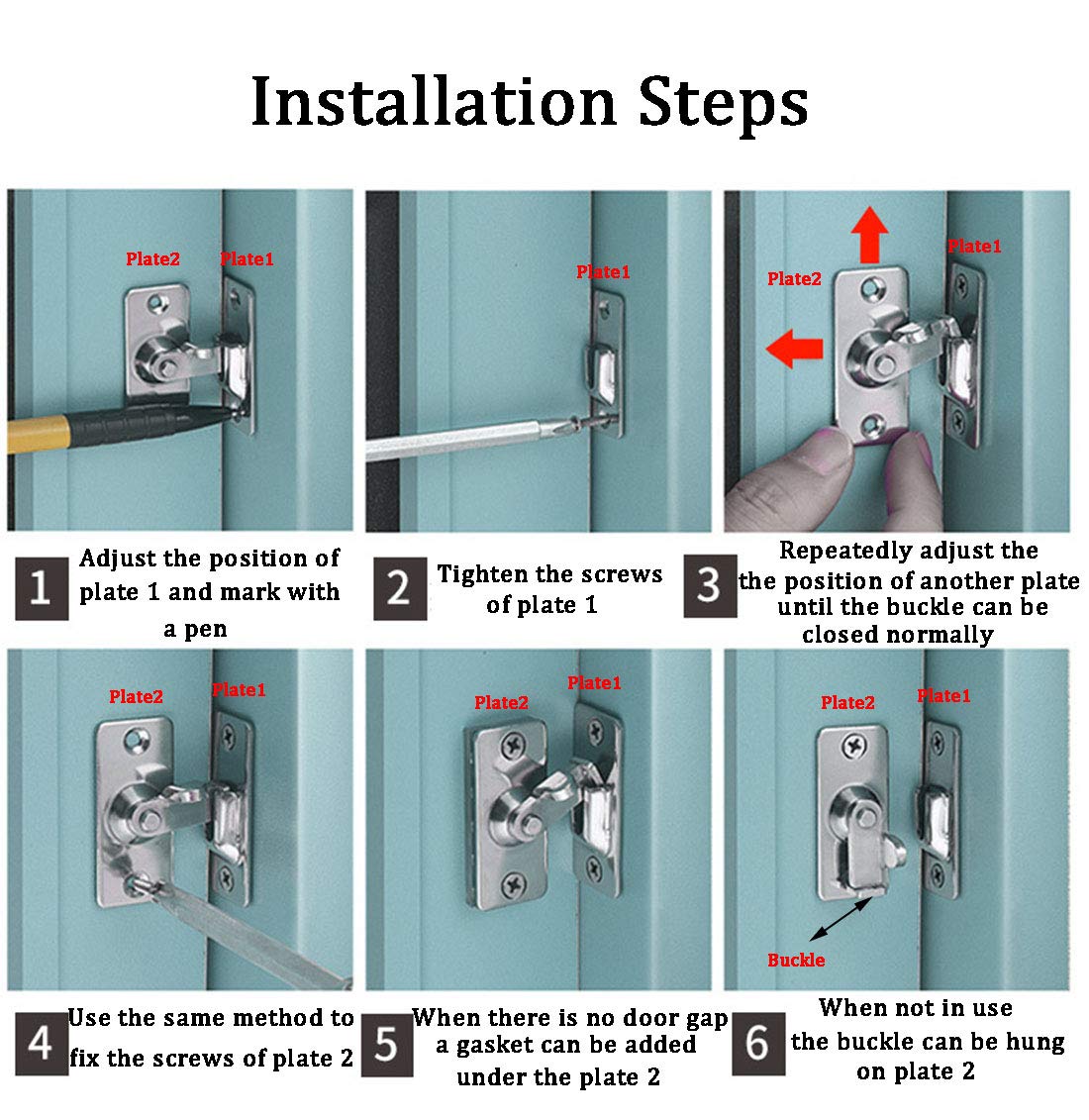 Installation Steps

Plate2 Plate1

1 Adjust the position of plate 1 and mark with a pen

Plate1

2 Tighten the screws of plate 1

Plate2 Plate1

3 Repeatedly adjust the the position of another plate until the buckle can be closed normally

Plate2 Plate1

4 Use the same method to fix the screws of plate 2

Plate2 Plate1

5 When there is no door gap a gasket can be added under the plate 2

Plate2 Plate1

Buckle

6 When not in use the buckle can be hung on plate 2