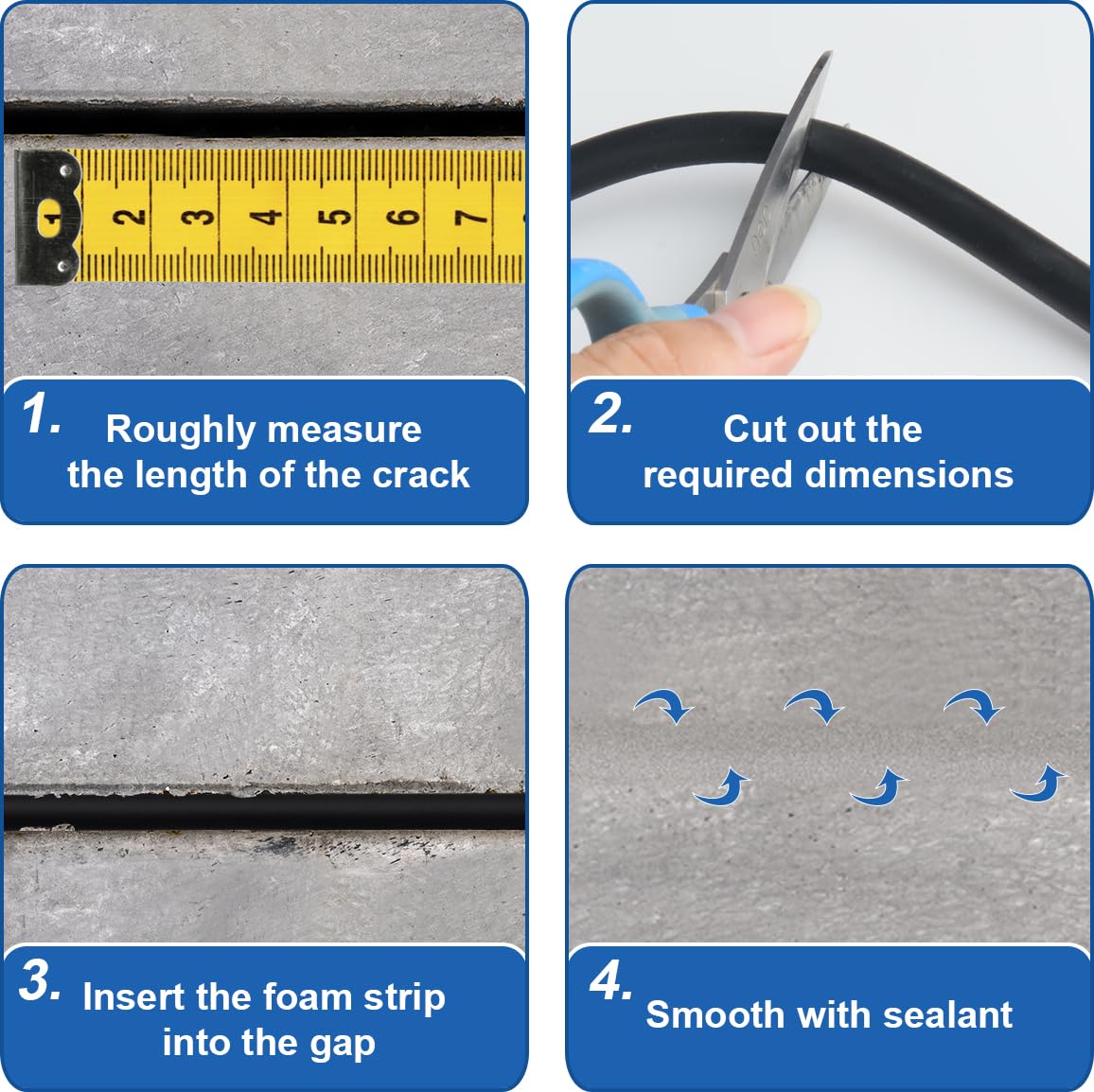 1 2 3 4 5 6 7

1. Roughly measure the length of the crack

2. Cut out the required dimensions

3. Insert the foam strip into the gap

4. Smooth with sealant