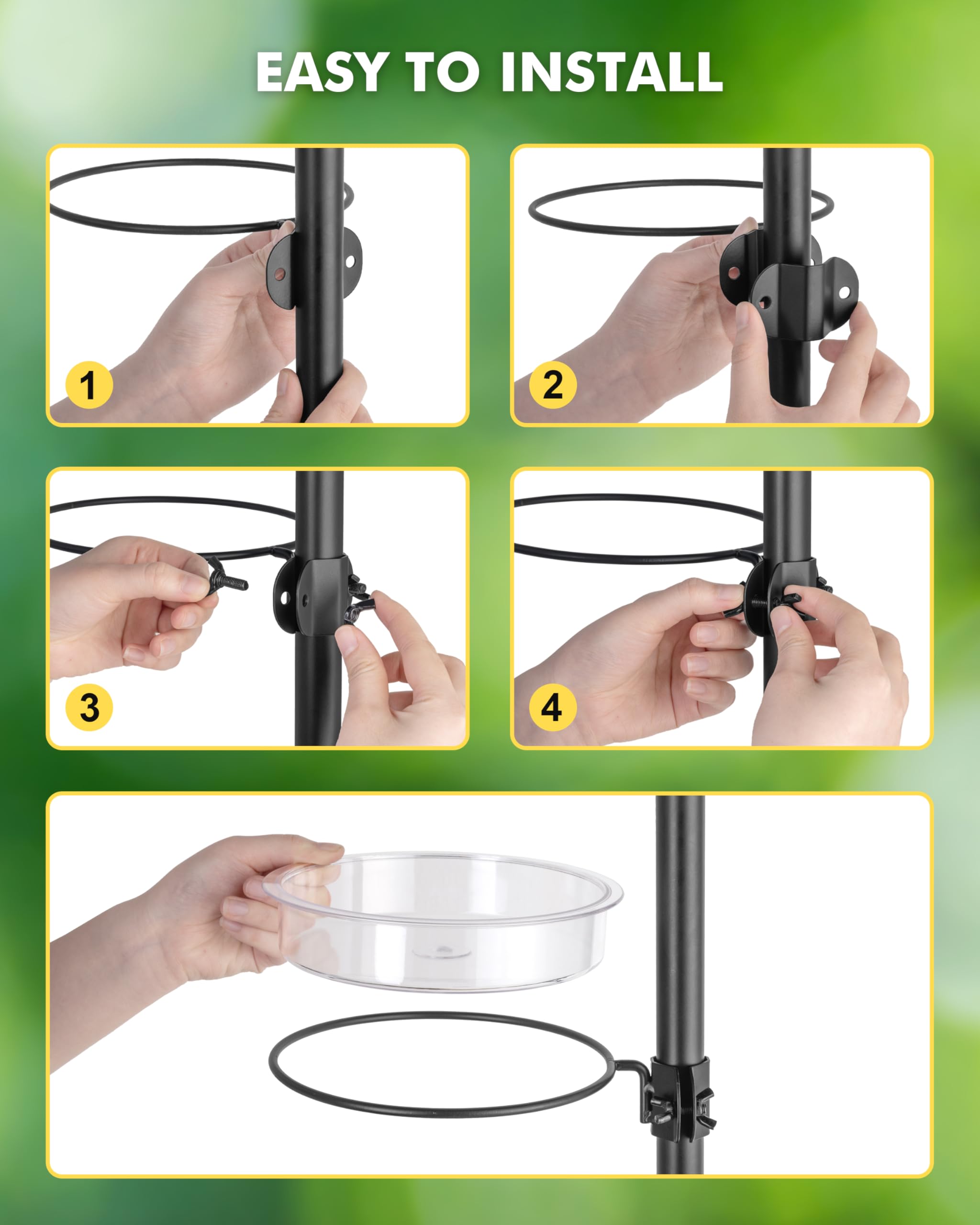 EASY TO INSTALL

1

2

3

4