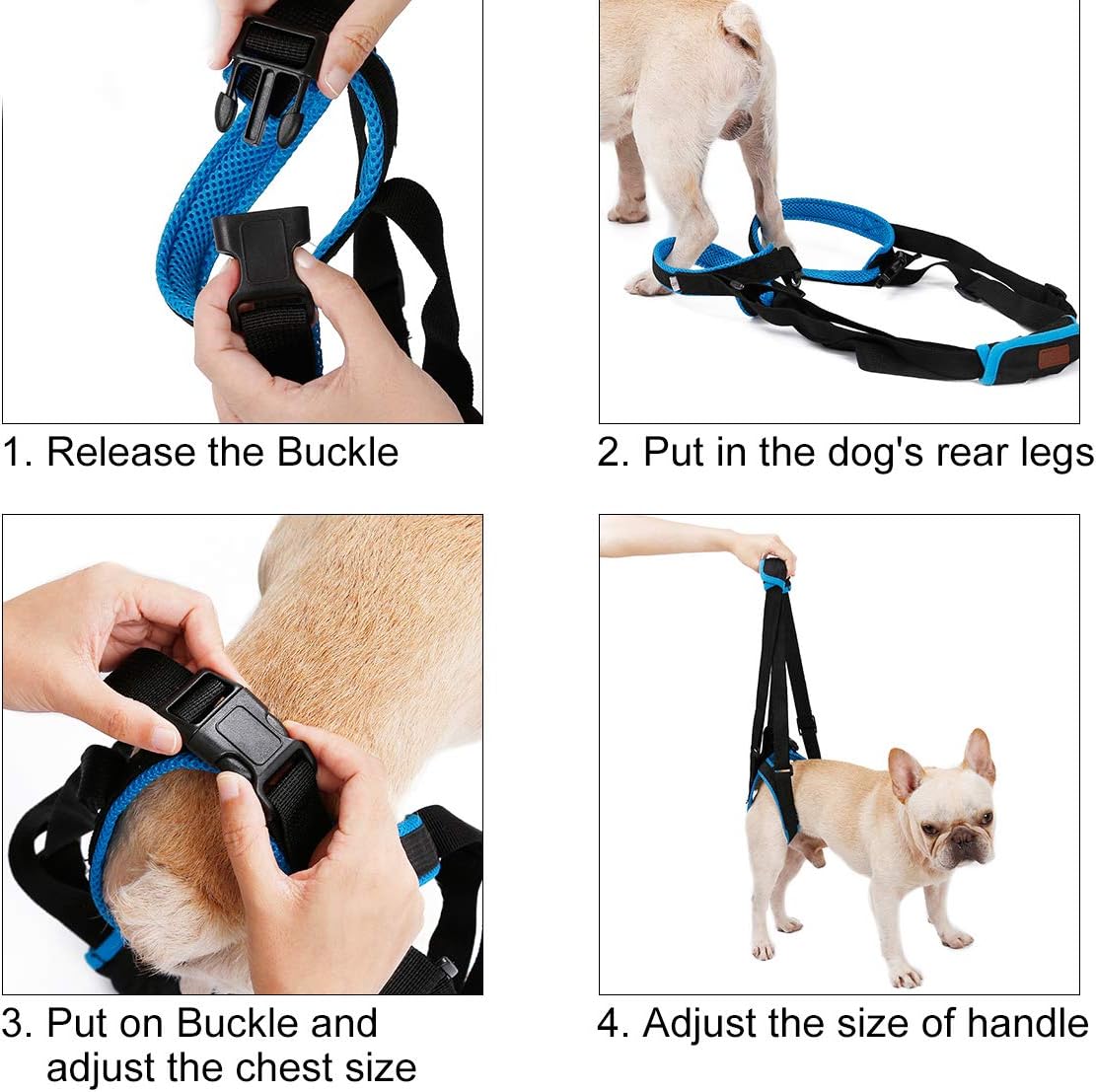 1. Release the Buckle

2. Put in the dog's rear legs

3. Put on Buckle and adjust the chest size

4. Adjust the size of handle