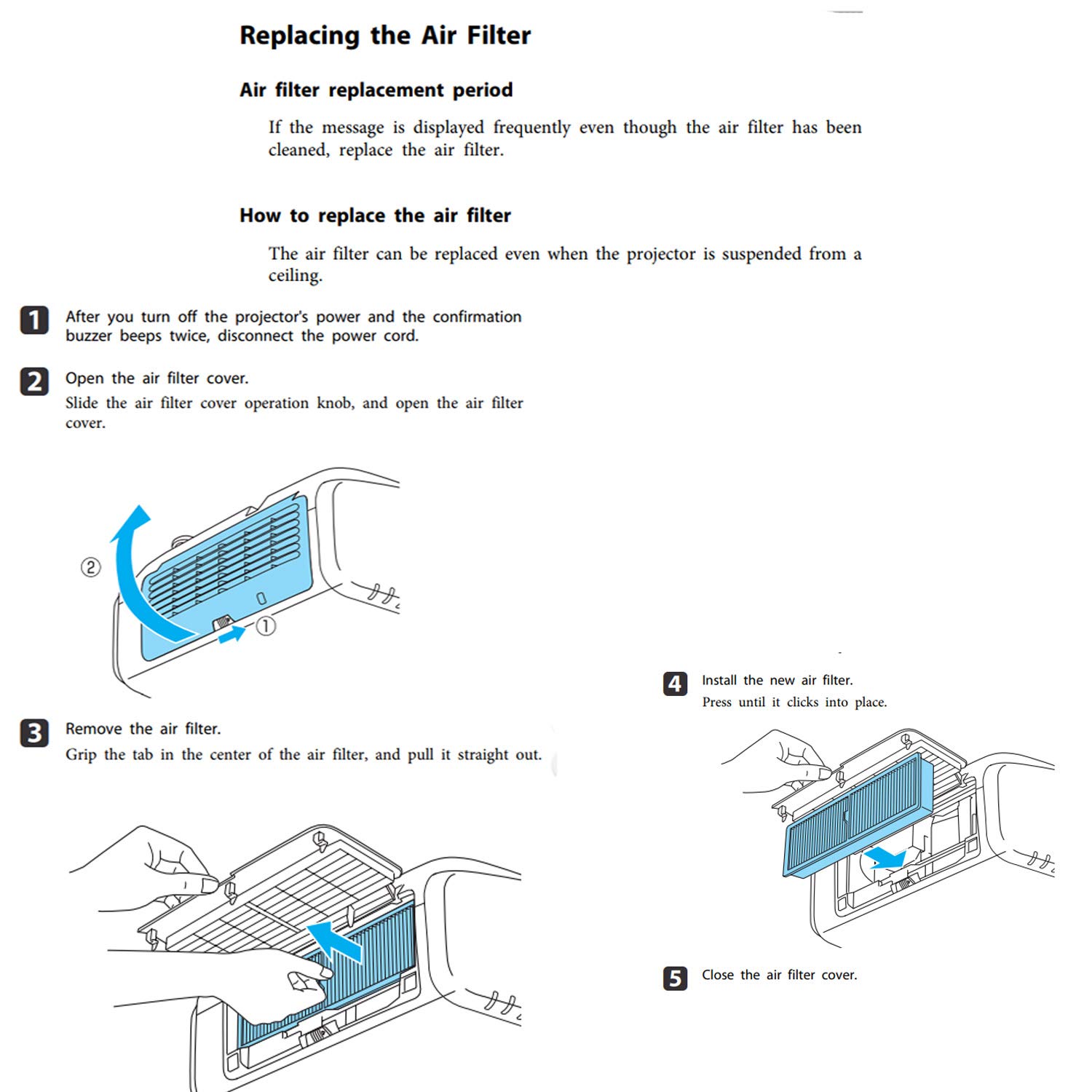 Replacing the Air Filter

Air filter replacement period

If the message is displayed frequently even though the air filter has been cleaned, replace the air filter.

How to replace the air filter

The air filter can be replaced even when the projector is suspended from a ceiling.

1 After you turn off the projector's power and the confirmation buzzer beeps twice, disconnect the power cord.

2 Open the air filter cover.
Slide the air filter cover operation knob, and open the air filter cover.

②
①

3 Remove the air filter.
Grip the tab in the center of the air filter, and pull it straight out.

4 Install the new air filter.
Press until it clicks into place.

5 Close the air filter cover.