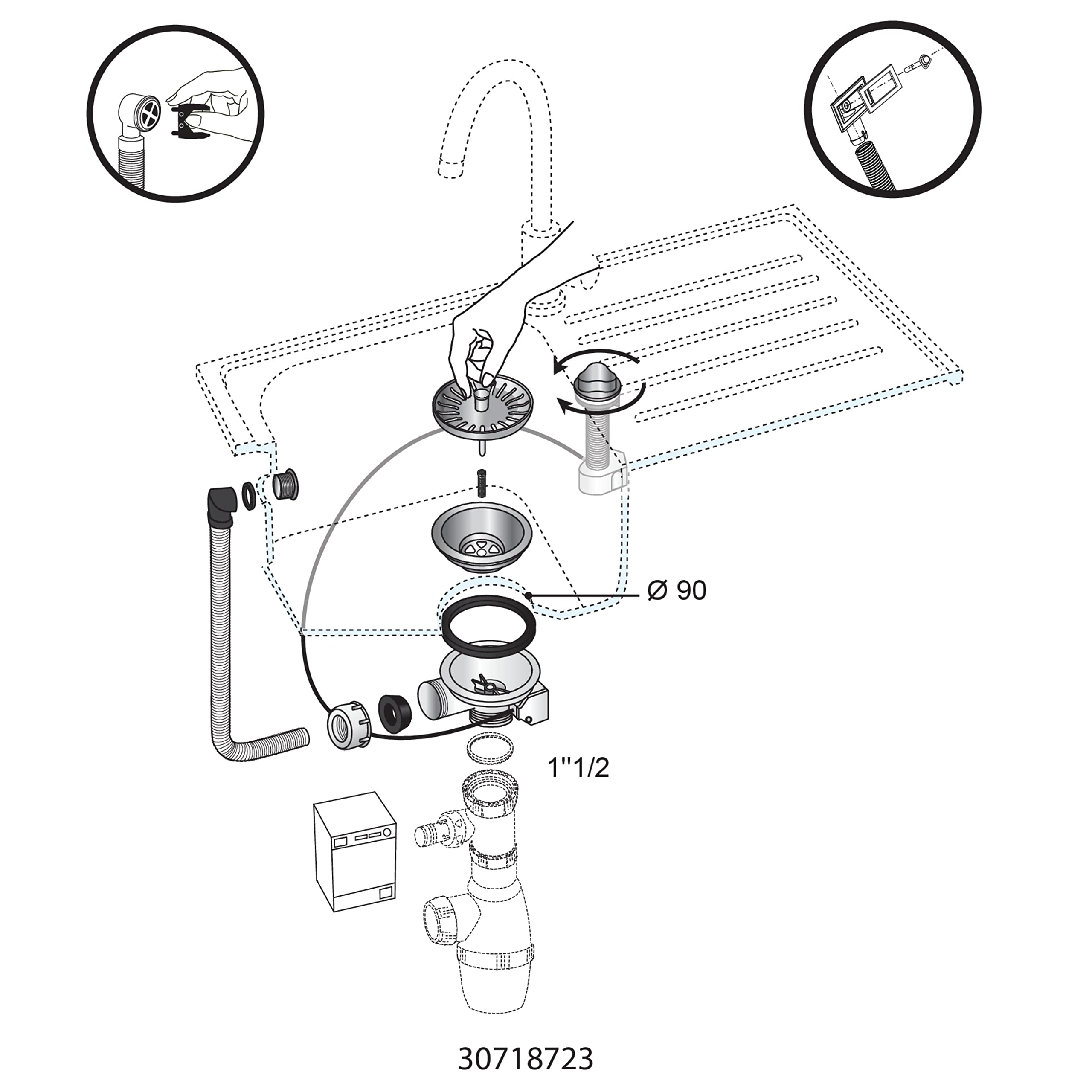 Ø 90

1"1/2

30718723