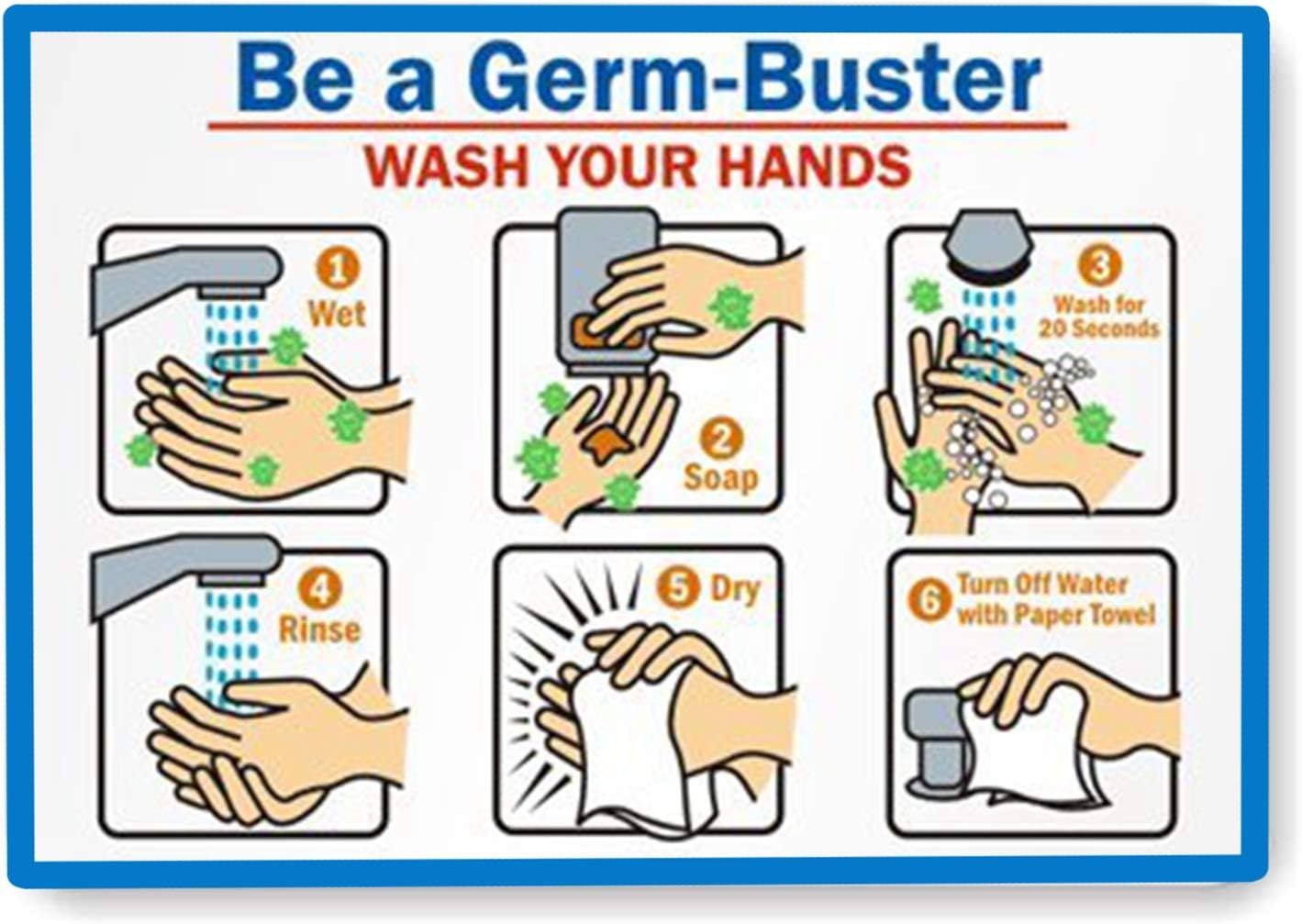 Be a Germ-Buster

WASH YOUR HANDS

1 Wet

2 Soap

3 Wash for 20 Seconds

4 Rinse

5 Dry

6 Turn Off Water with Paper Towel