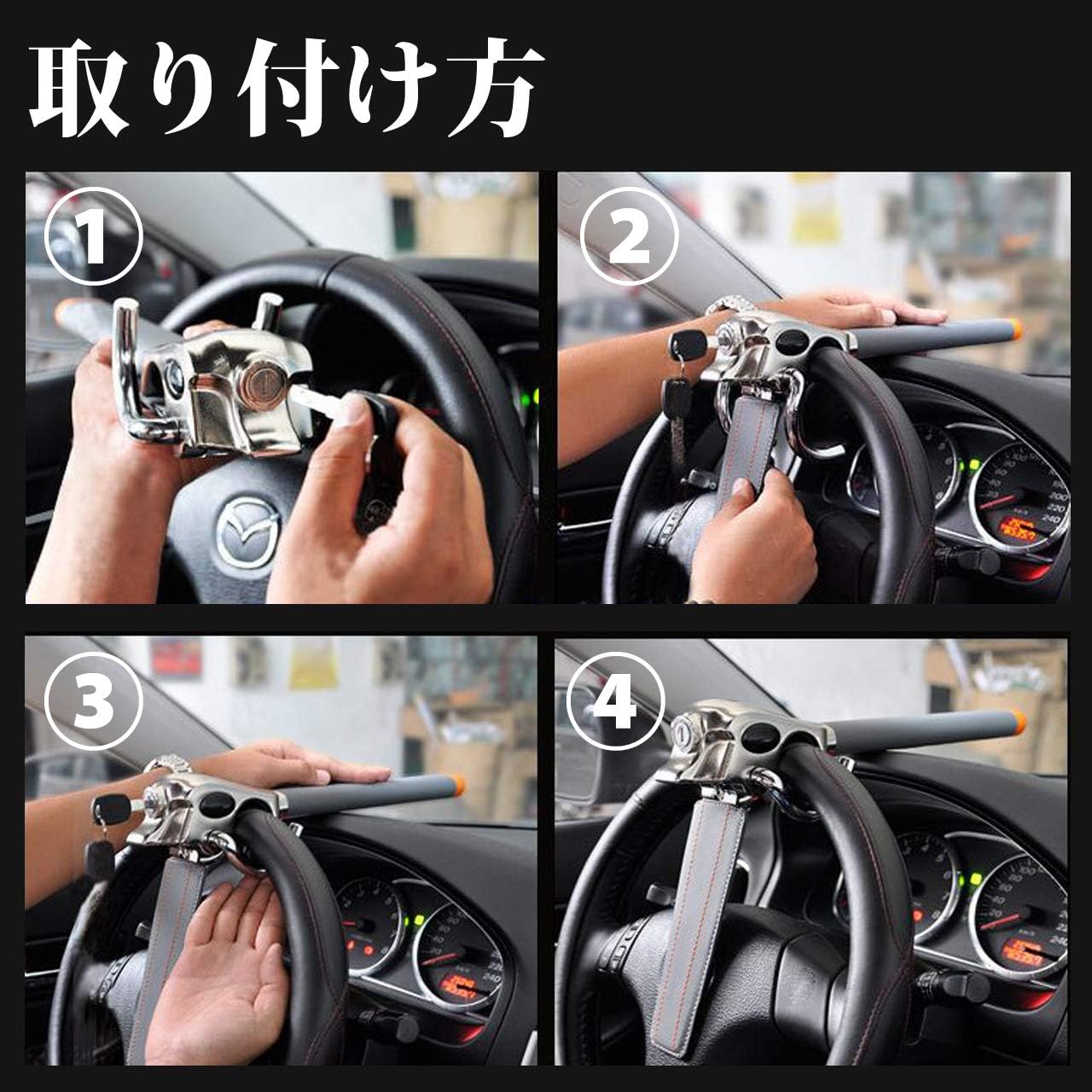 取り付け方

1

2

3

4