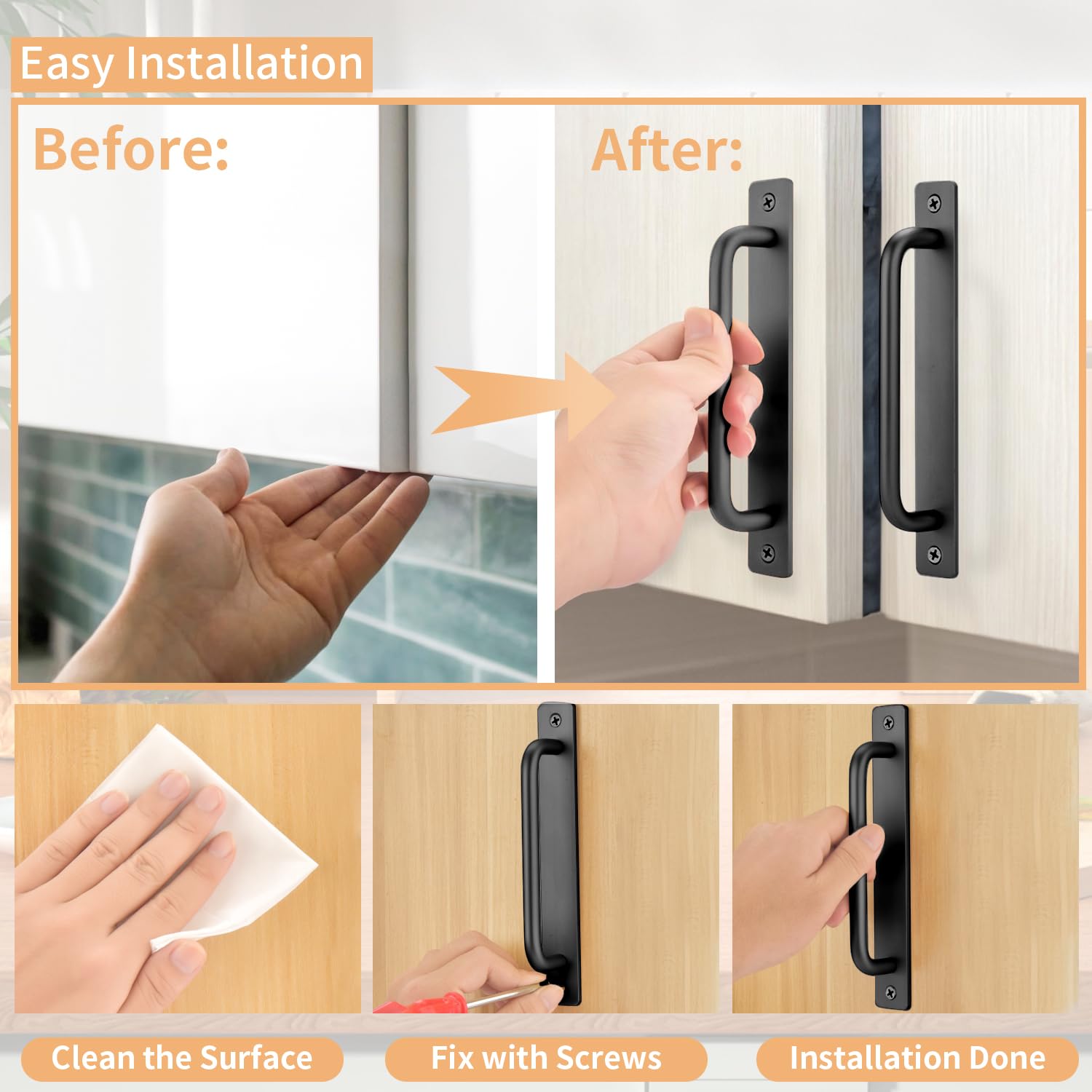 Easy Installation

Before:

After:

Clean the Surface

Fix with Screws

Installation Done