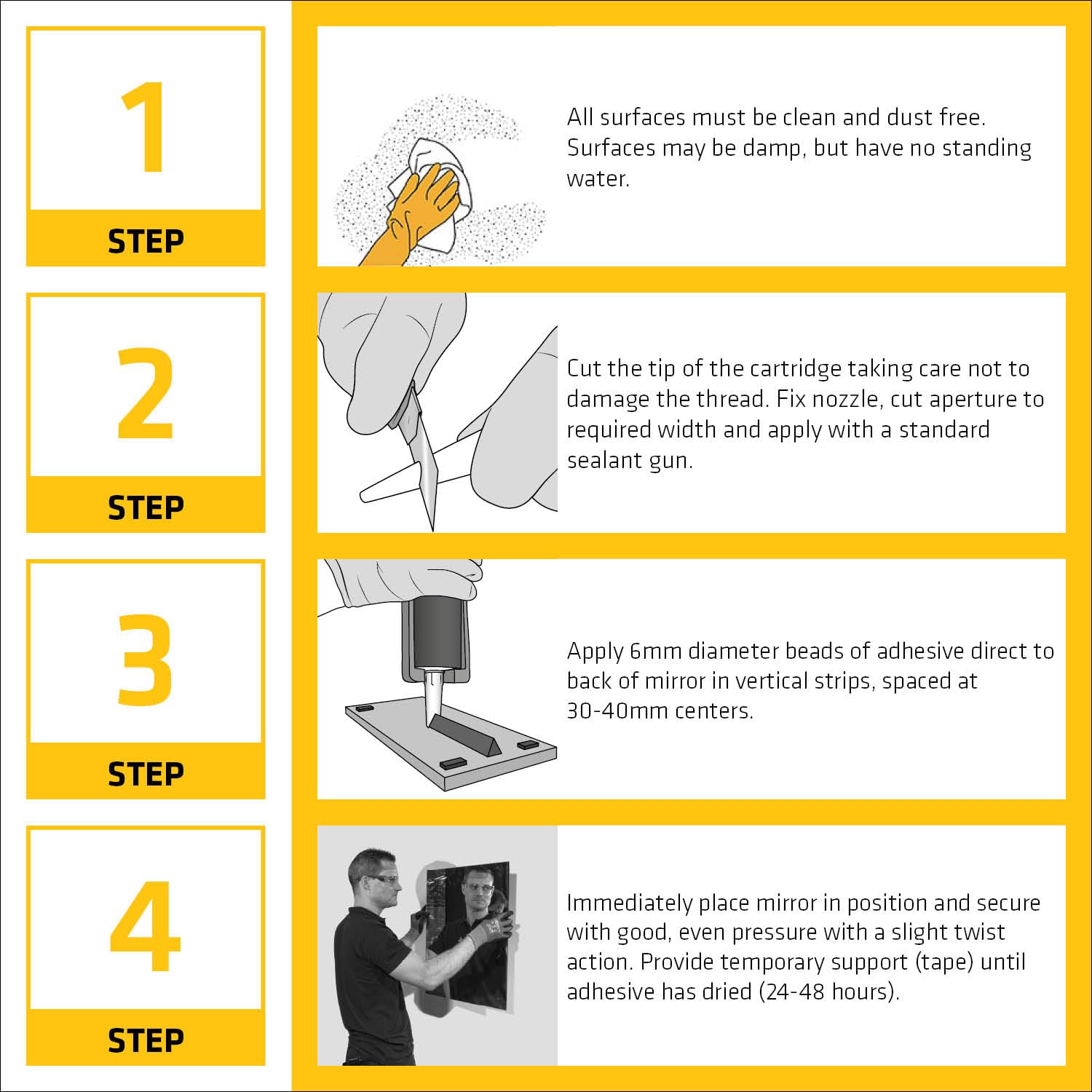 1

STEP

All surfaces must be clean and dust free. Surfaces may be damp, but have no standing water.

2

STEP

Cut the tip of the cartridge taking care not to damage the thread. Fix nozzle, cut aperture to required width and apply with a standard sealant gun.

3

STEP

Apply 6mm diameter beads of adhesive direct to back of mirror in vertical strips, spaced at 30-40mm centers.

4

STEP

Immediately place mirror in position and secure with good, even pressure with a slight twist action. Provide temporary support (tape) until adhesive has dried (24-48 hours).