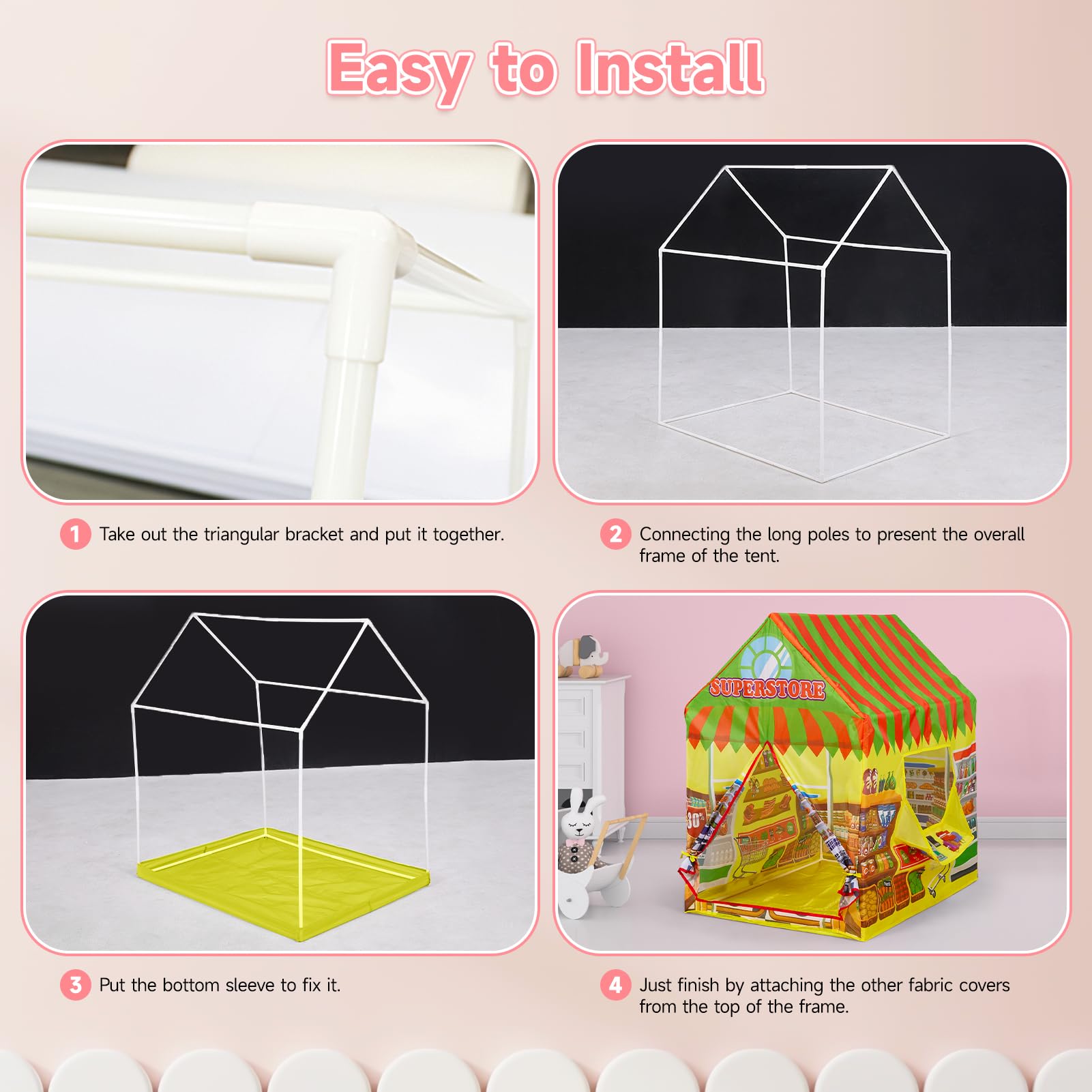 Easy to Install

1 Take out the triangular bracket and put it together.

2 Connecting the long poles to present the overall frame of the tent.

3 Put the bottom sleeve to fix it.

SUPERSTORE

4 Just finish by attaching the other fabric covers from the top of the frame.