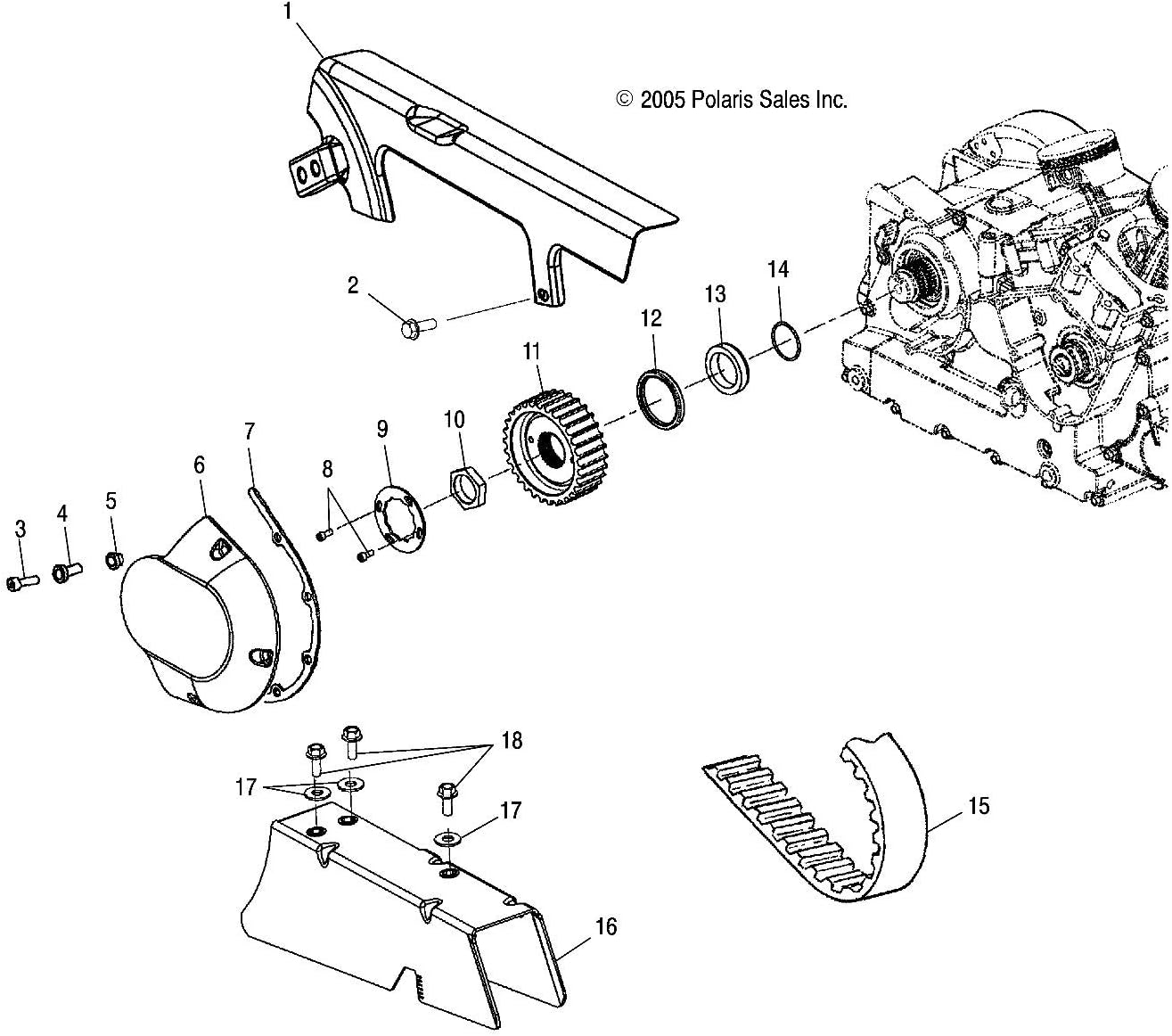 1

© 2005 Polaris Sales Inc.

2

14

13

12

11

10

9

8

7

6

5

4

3

18

17

17

15

16