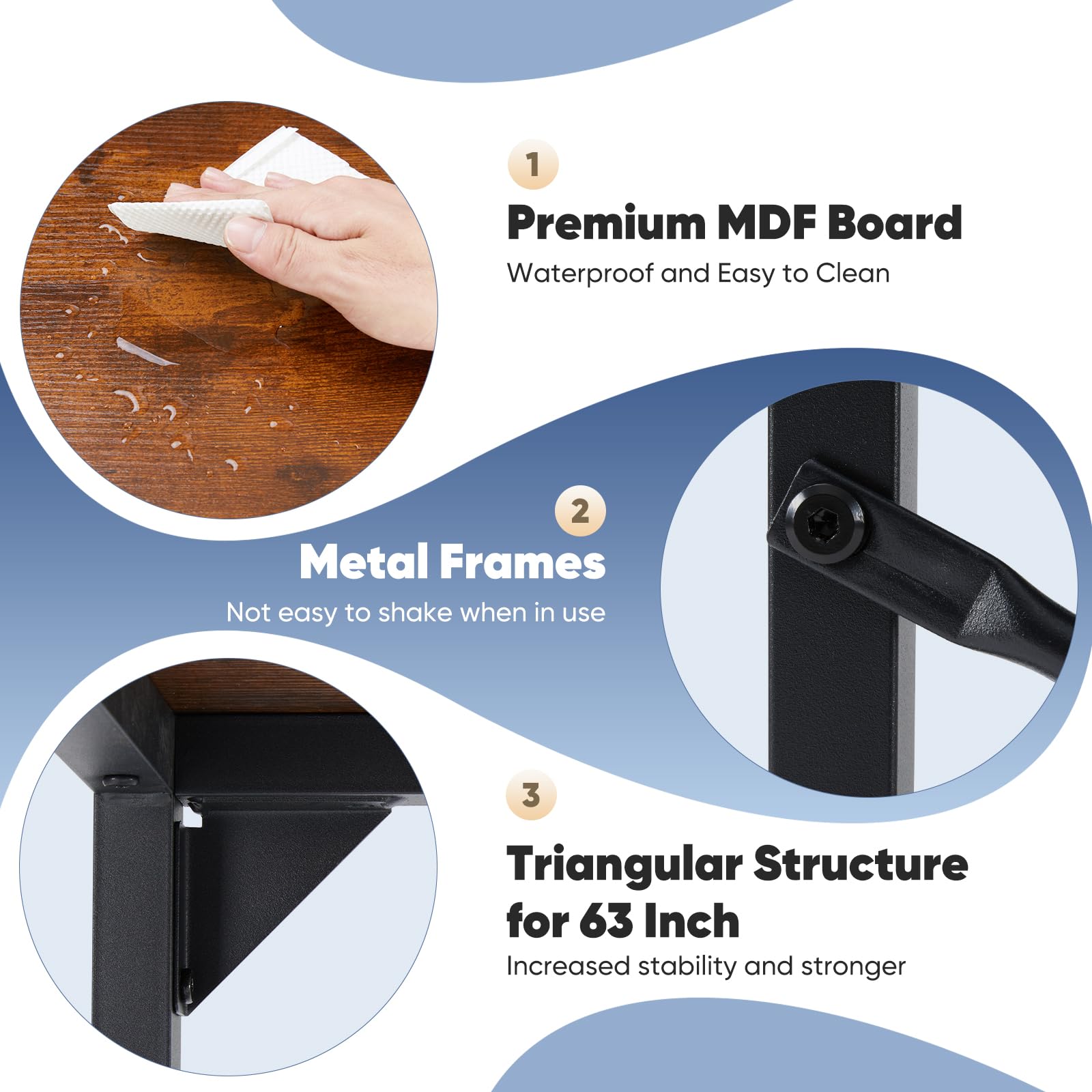 1

Premium MDF Board

Waterproof and Easy to Clean

2

Metal Frames

Not easy to shake when in use

3

Triangular Structure for 63 Inch

Increased stability and stronger