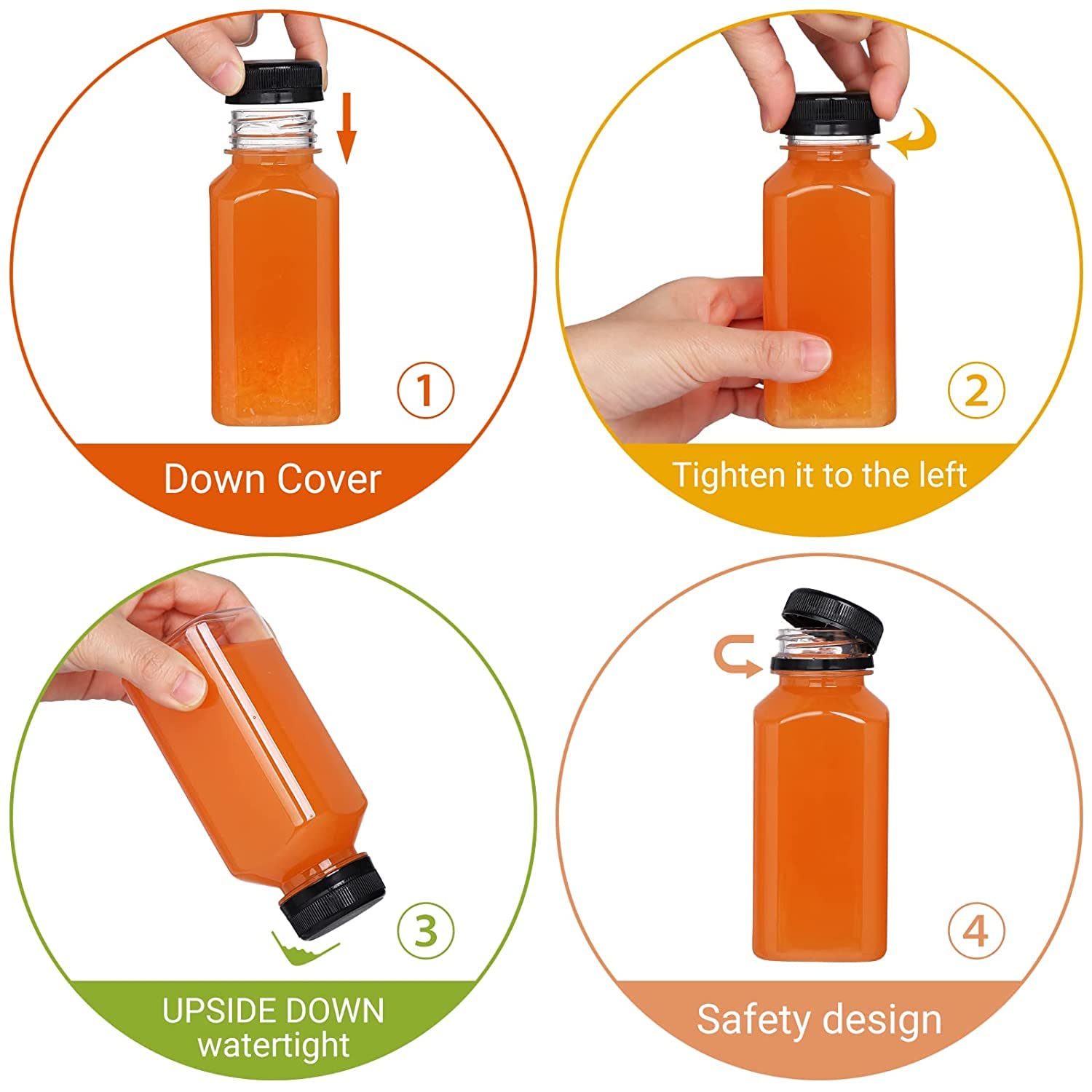 1
Down Cover

2
Tighten it to the left

3
UPSIDE DOWN watertight

4
Safety design