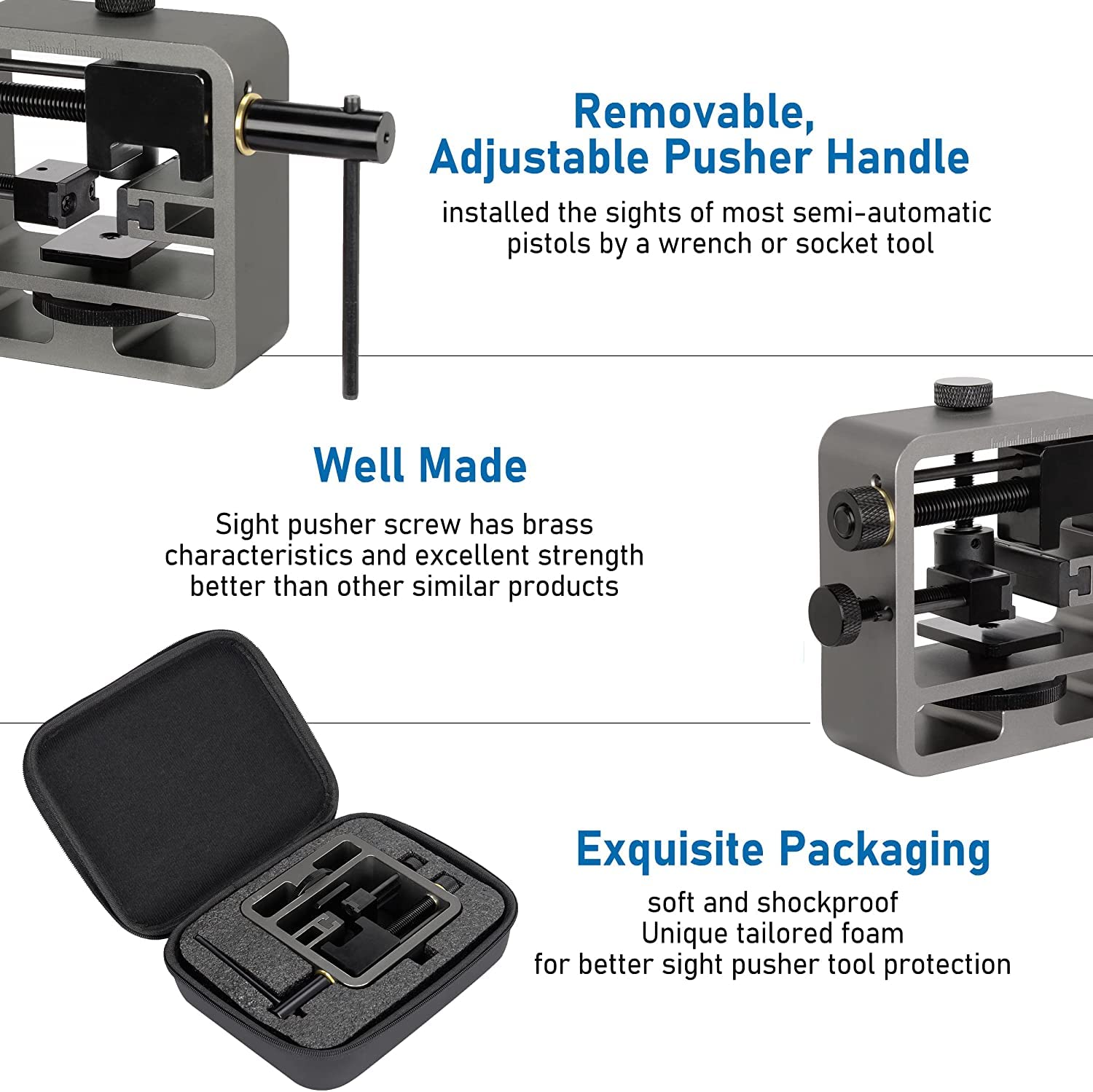 Removable,
Adjustable Pusher Handle

installed the sights of most semi-automatic pistols by a wrench or socket tool

Well Made

Sight pusher screw has brass characteristics and excellent strength better than other similar products

Exquisite Packaging

soft and shockproof
Unique tailored foam
for better sight pusher tool protection