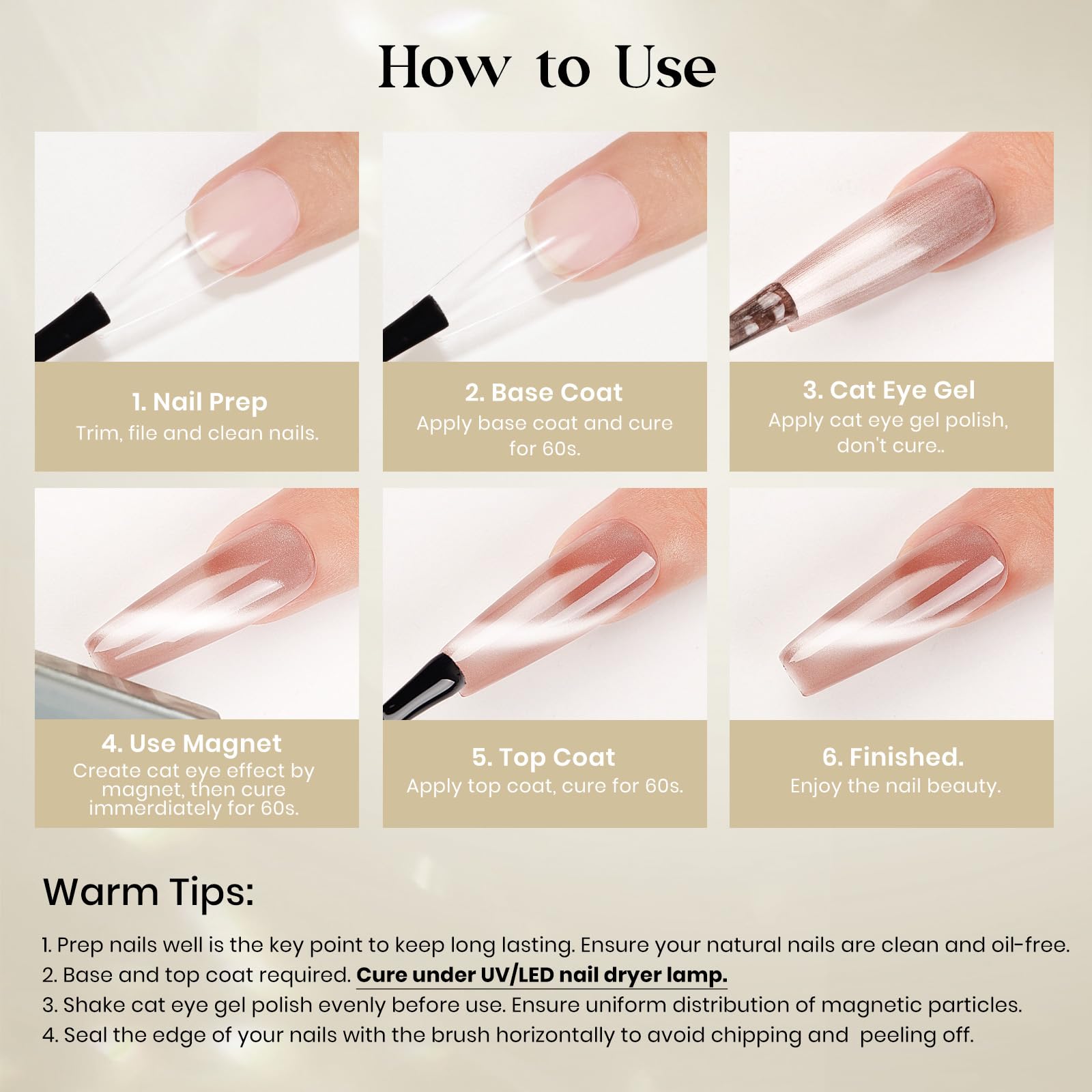 How to Use

1. Nail Prep
Trim, file and clean nails.

2. Base Coat
Apply base coat and cure for 60s.

3. Cat Eye Gel
Apply cat eye gel polish, don't cure..

4. Use Magnet
Create cat eye effect by magnet, then cure immerdiately for 60s.

5. Top Coat
Apply top coat, cure for 60s.

6. Finished.
Enjoy the nail beauty.

Warm Tips:

1. Prep nails well is the key point to keep long lasting. Ensure your natural nails are clean and oil-free.
2. Base and top coat required. Cure under UV/LED nail dryer lamp.
3. Shake cat eye gel polish evenly before use. Ensure uniform distribution of magnetic particles.
4. Seal the edge of your nails with the brush horizontally to avoid chipping and peeling off.